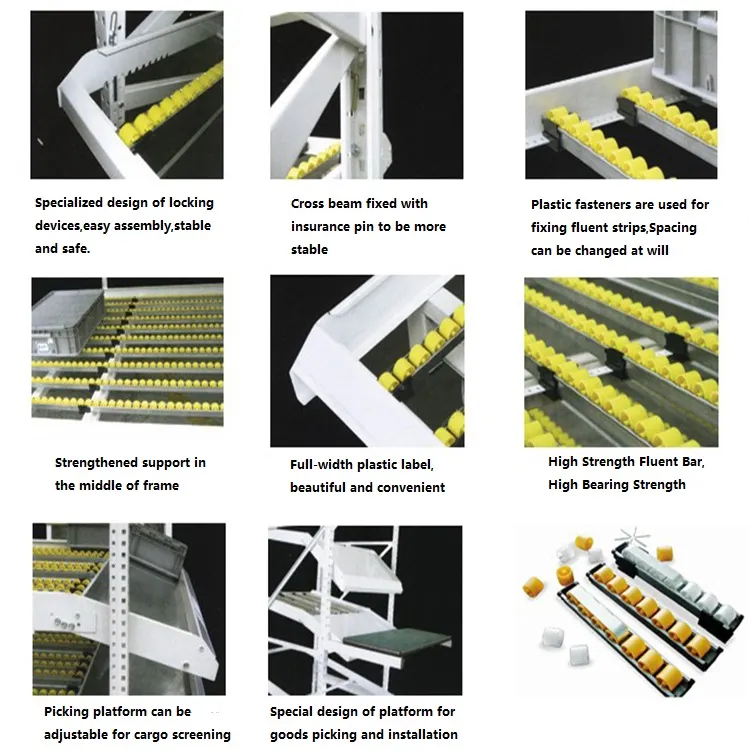 Specialized design of locking devices,easy assembly,stable and safe.

Cross beam fixed with insurance pin to be more stable

Plastic fasteners are used for fixing fluent strips,Spacing can be changed at will

Strengthened support in the middle of frame

Full-width plastic label, beautiful and convenient

High Strength Fluent Bar, High Bearing Strength

Picking platform can be adjustable for cargo screening

Special design of platform for goods picking and installation