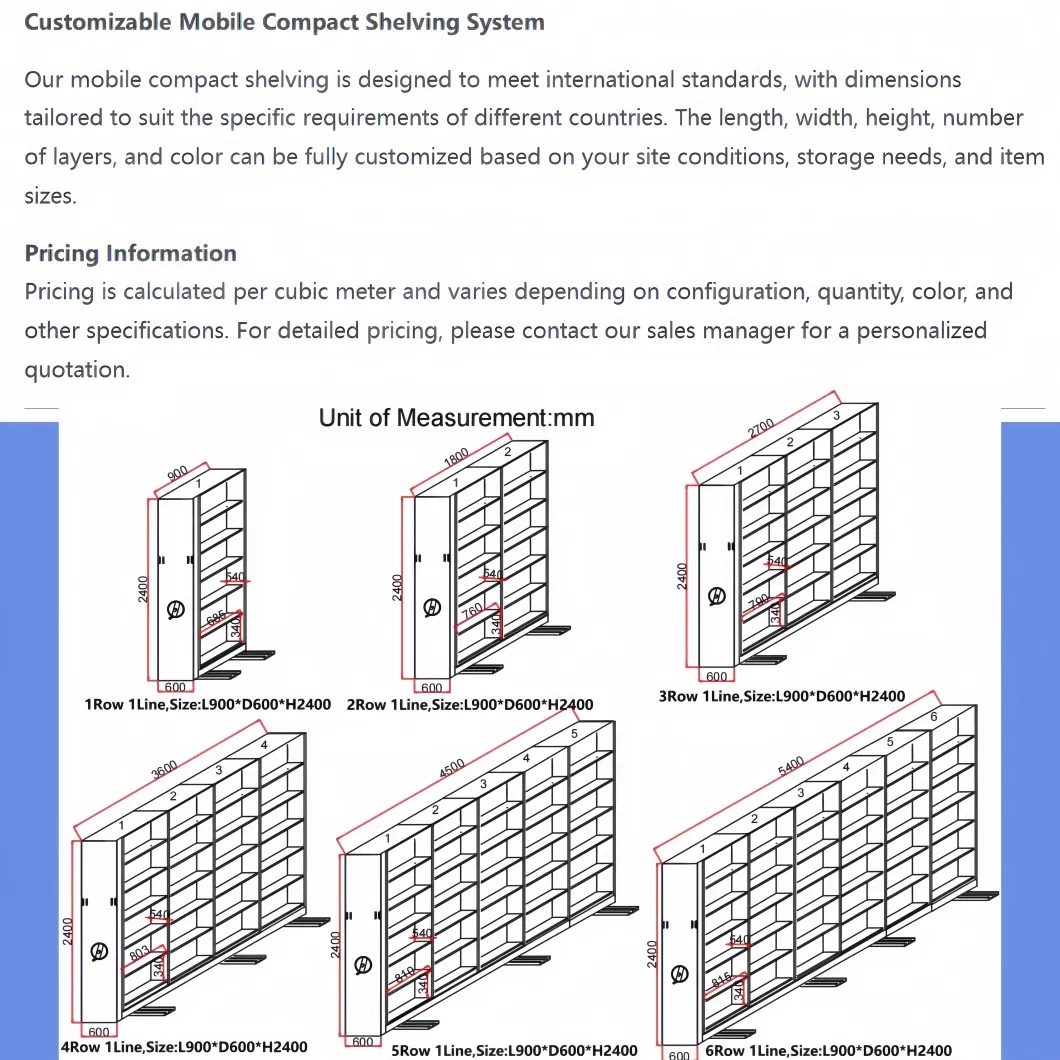 Customizable Mobile Compact Shelving System

Our mobile compact shelving is designed to meet international standards, with dimensions tailored to suit the specific requirements of different countries. The length, width, height, number of layers, and color can be fully customized based on your site conditions, storage needs, and item sizes.

Pricing Information

Pricing is calculated per cubic meter and varies depending on configuration, quantity, color, and other specifications. For detailed pricing, please contact our sales manager for a personalized quotation.

Unit of Measurement:mm

900
1
2400
540
685
340
600
1Row 1Line,Size:L900*D600*H2400

1800
1
2
2400
540
760
340
600
2Row 1Line,Size:L900*D600*H2400

2700
1
2
3
2400
540
790
340
600
3Row 1Line,Size:L900*D600*H2400

3600
1
2
3
4
2400
540
803
340
600
4Row 1Line,Size:L900*D600*H2400

4500
1
2
3
4
5
2400
540
810
340
600
5Row 1Line,Size:L900*D600*H2400

5400
1
2
3
4
5
6
2400
540
815
340
600
6Row 1Line,Size:L900*D600*H2400