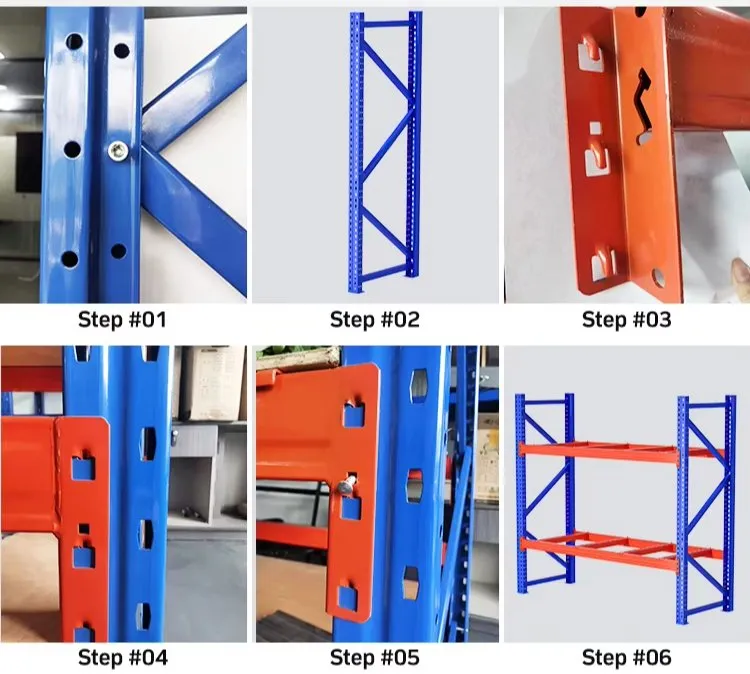 Step #01

Step #02

Step #03

Step #04

Step #05

Step #06