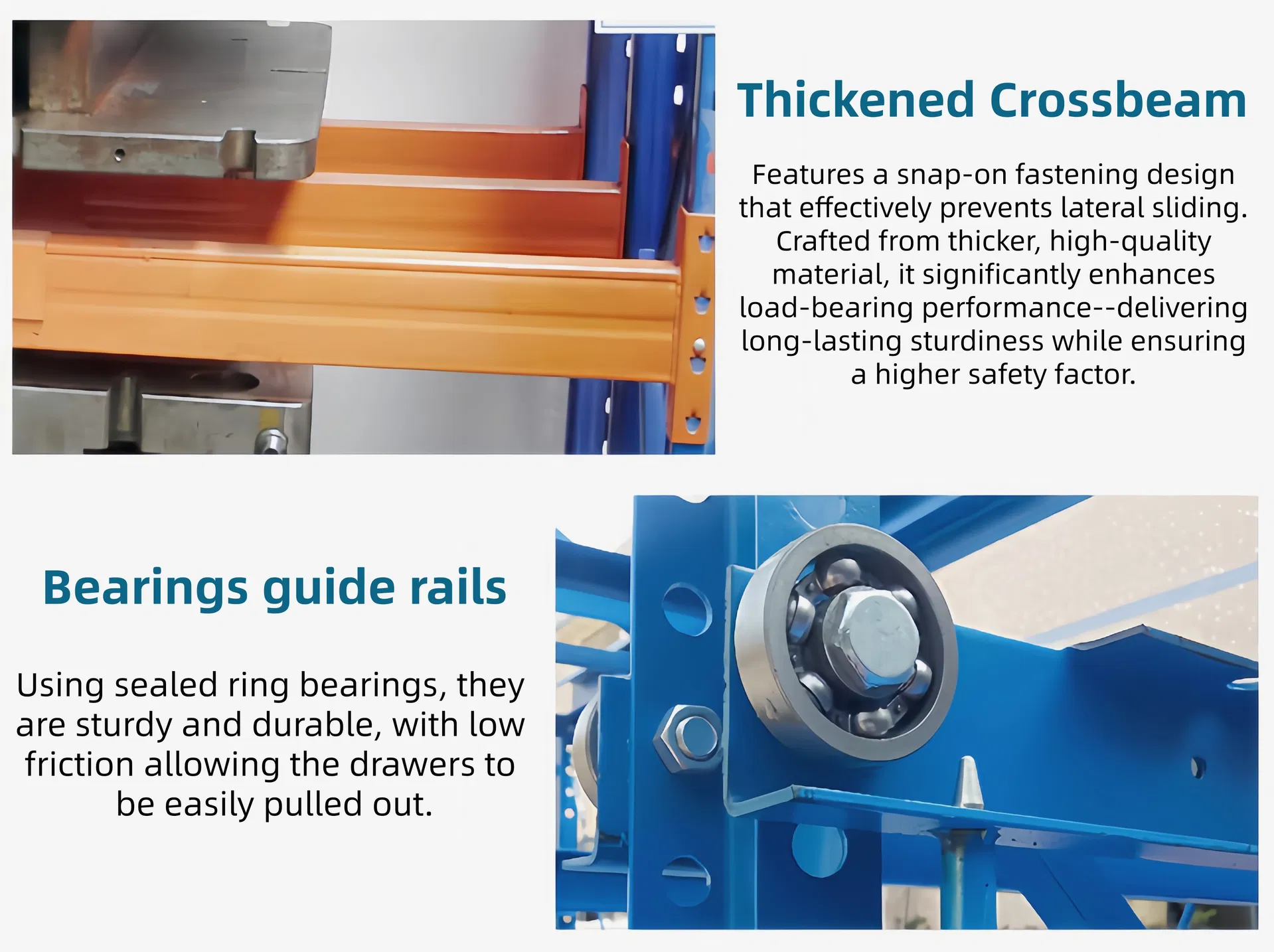 Thickened Crossbeam

Features a snap-on fastening design that effectively prevents lateral sliding. Crafted from thicker, high-quality material, it significantly enhances load-bearing performance--delivering long-lasting sturdiness while ensuring a higher safety factor.

Bearings guide rails

Using sealed ring bearings, they are sturdy and durable, with low friction allowing the drawers to be easily pulled out.