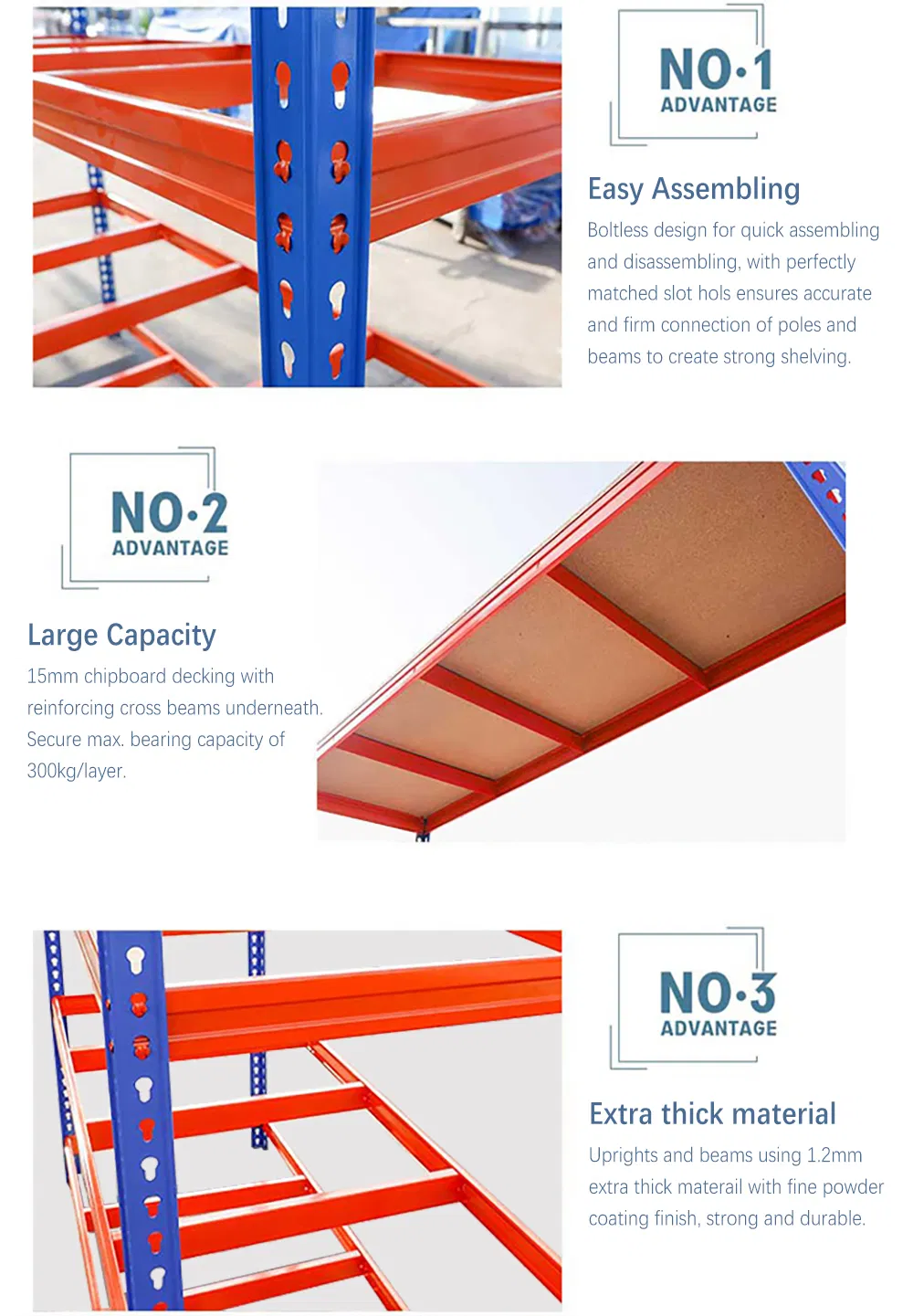 NO·1
ADVANTAGE

Easy Assembling

Boltless design for quick assembling and disassembling, with perfectly matched slot hols ensures accurate and firm connection of poles and beams to create strong shelving.

NO·2
ADVANTAGE

Large Capacity

15mm chipboard decking with reinforcing cross beams underneath. Secure max. bearing capacity of 300kg/layer.

NO·3
ADVANTAGE

Extra thick material

Uprights and beams using 1.2mm extra thick materail with fine powder coating finish, strong and durable.