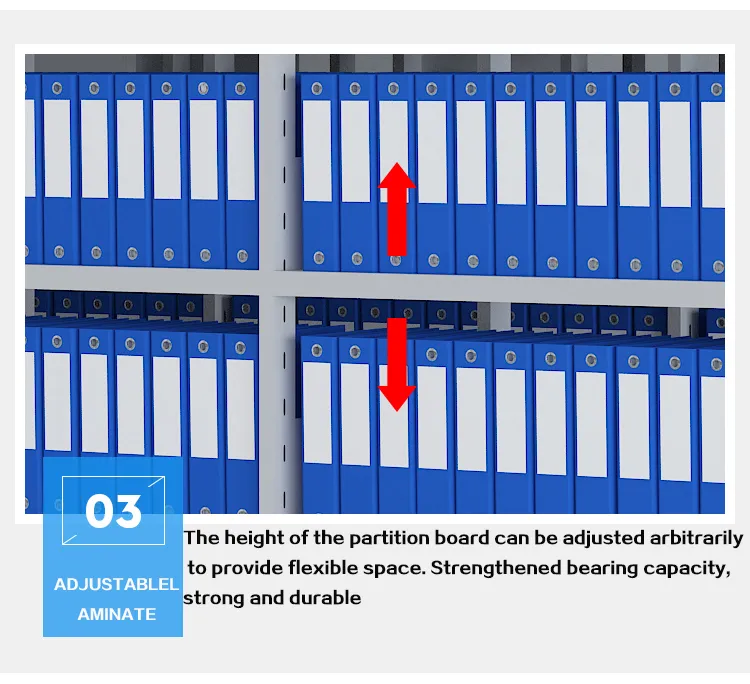 03

ADJUSTABLEL AMINATE

The height of the partition board can be adjusted arbitrarily to provide flexible space. Strengthened bearing capacity, strong and durable