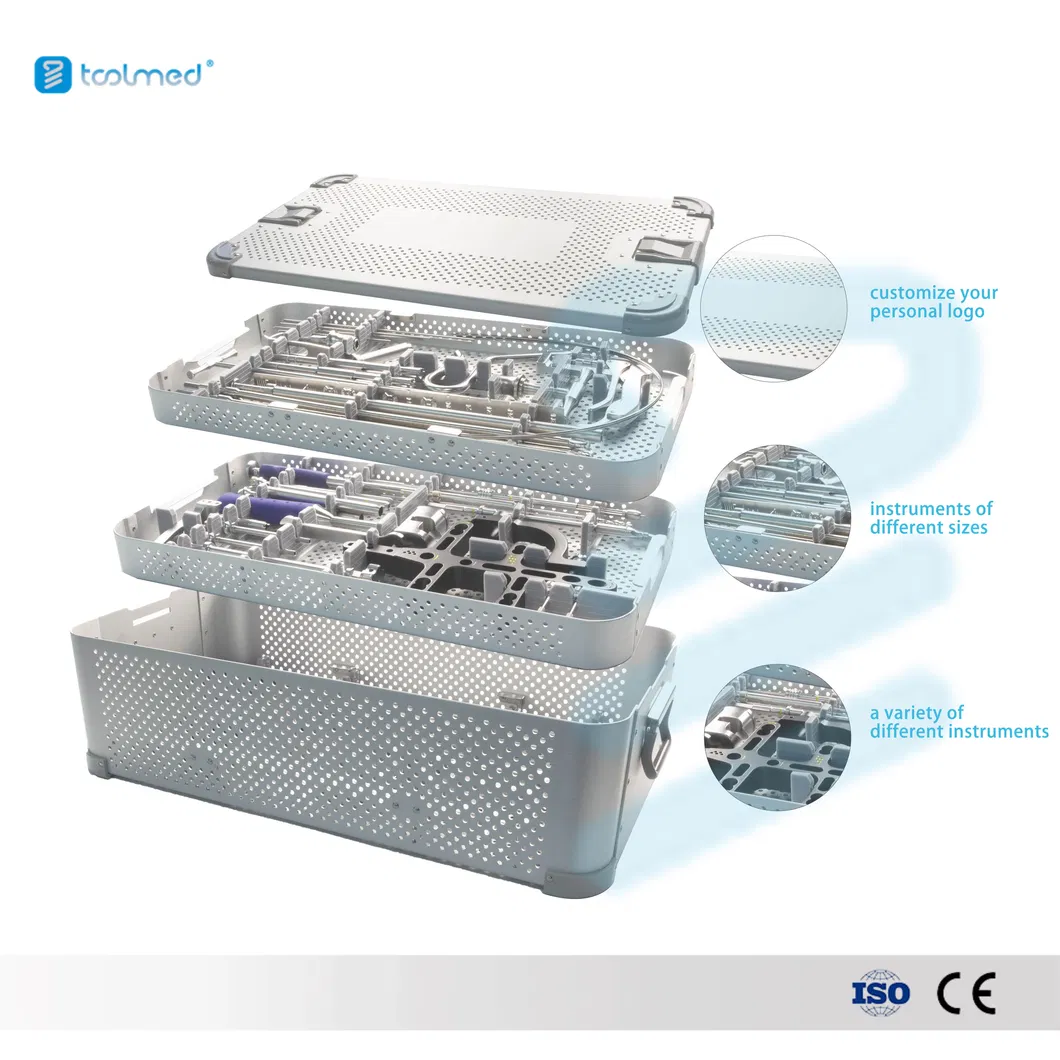 toolmed®

customize your personal logo

instruments of different sizes

a variety of different instruments

ISO

CE