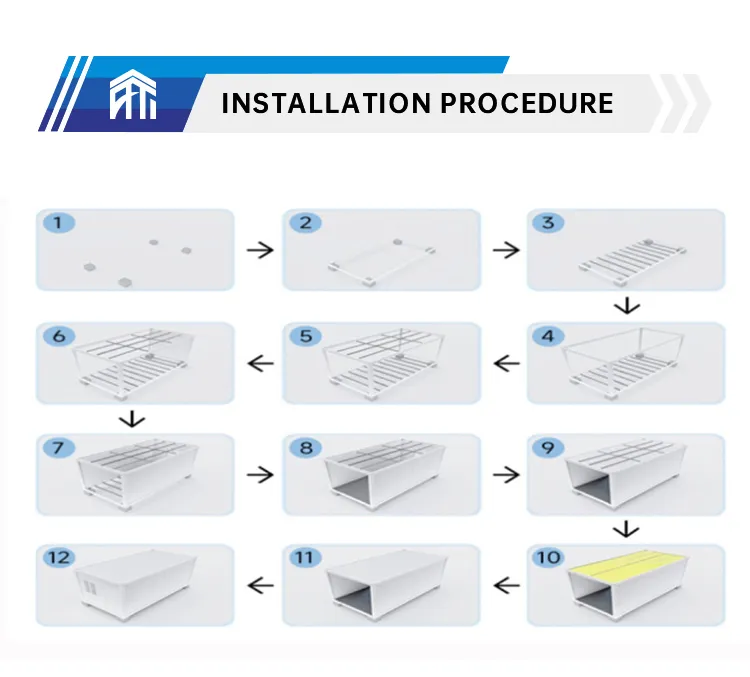 INSTALLATION PROCEDURE

1

2

3

4

5

6

7

8

9

10

11

12