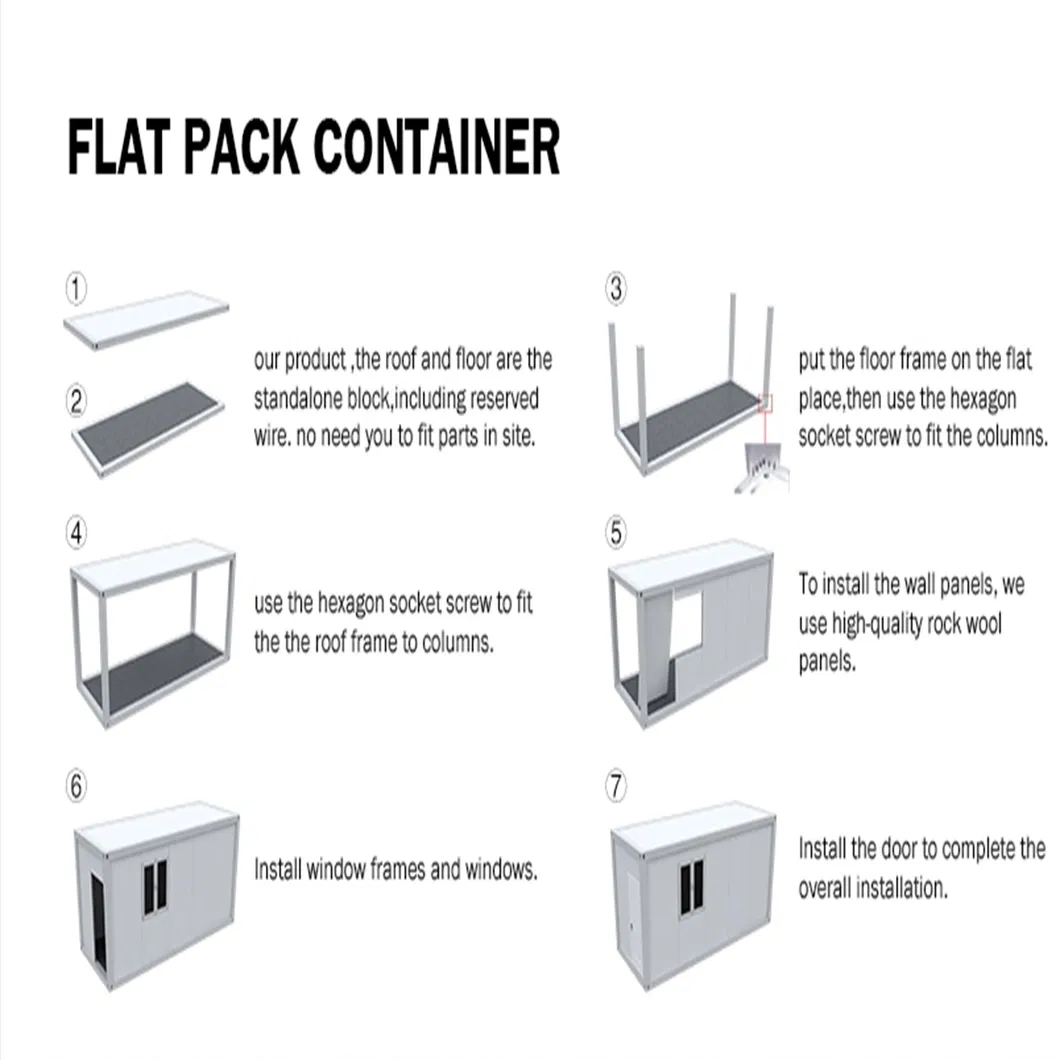 FLAT PACK CONTAINER

①

②

our product ,the roof and floor are the standalone block,including reserved wire. no need you to fit parts in site.

③

put the floor frame on the flat place,then use the hexagon socket screw to fit the columns.

④

use the hexagon socket screw to fit the the roof frame to columns.

⑤

To install the wall panels, we use high-quality rock wool panels.

⑥

Install window frames and windows.

⑦

Install the door to complete the overall installation.