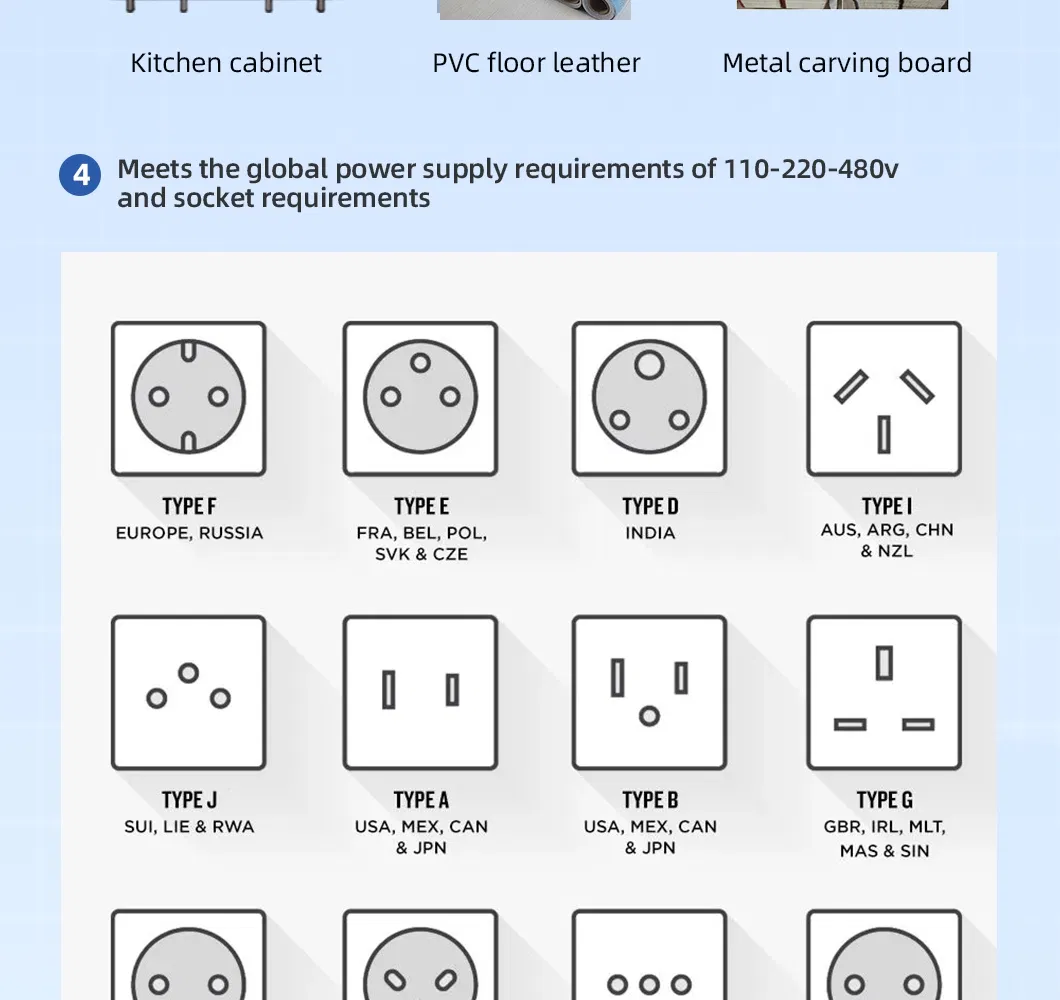 Kitchen cabinet

PVC floor leather

Metal carving board

4 Meets the global power supply requirements of 110-220-480v and socket requirements

TYPE F
EUROPE, RUSSIA

TYPE E
FRA, BEL, POL, SVK & CZE

TYPE D
INDIA

TYPE I
AUS, ARG, CHN & NZL

TYPE J
SUI, LIE & RWA

TYPE A
USA, MEX, CAN & JPN

TYPE B
USA, MEX, CAN & JPN

TYPE G
GBR, IRL, MLT, MAS & SIN