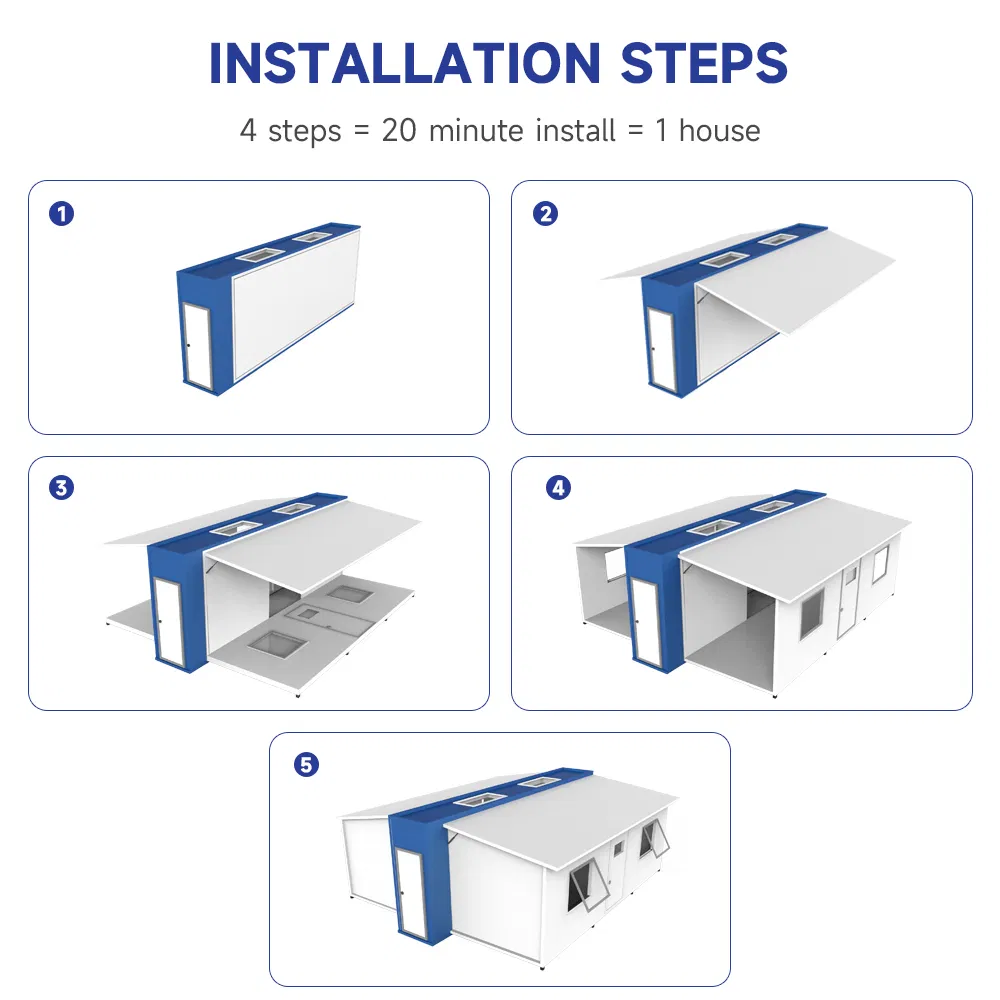 INSTALLATION STEPS

4 steps = 20 minute install = 1 house

1

2

3

4

5