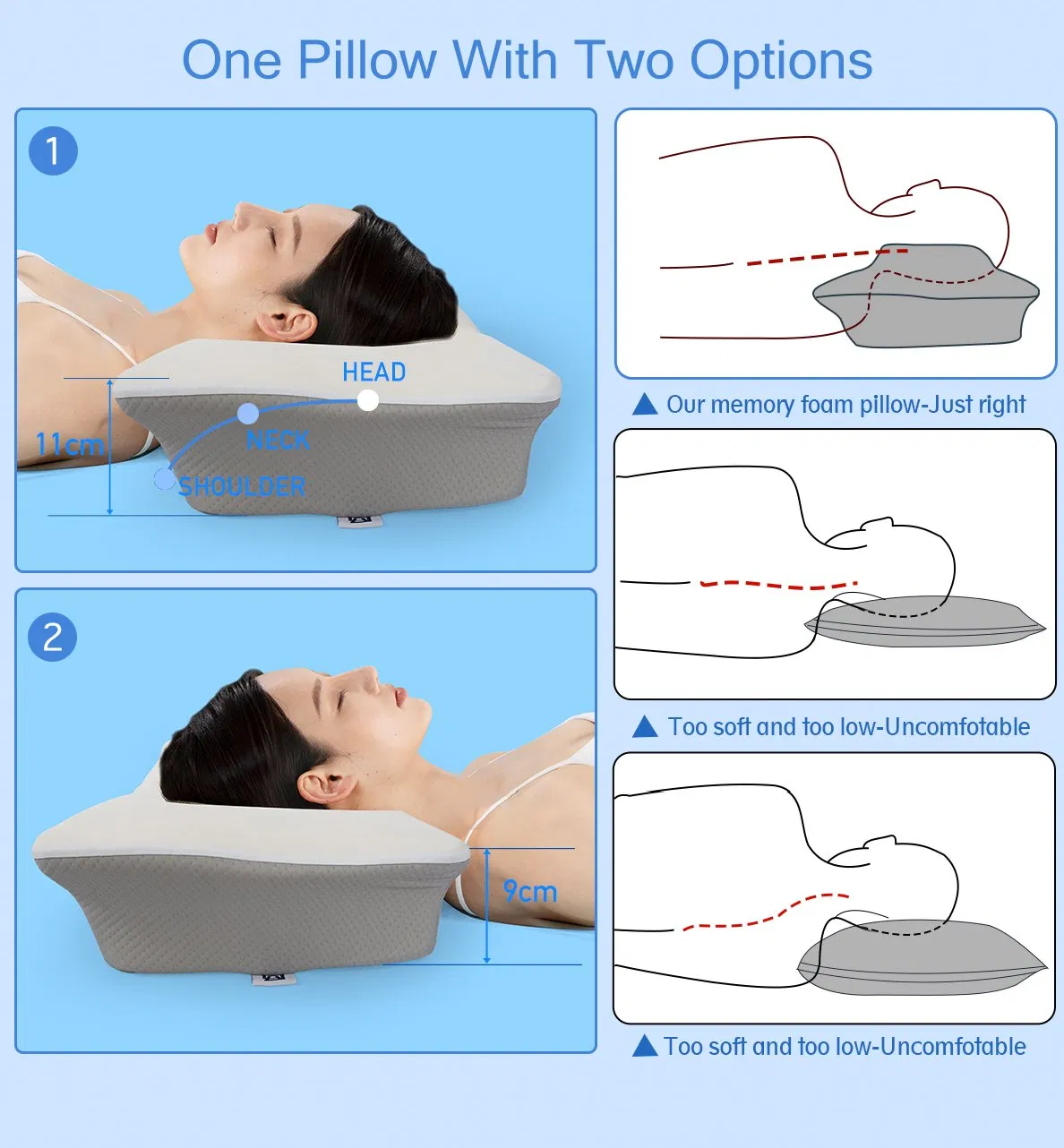 One Pillow With Two Options

1

HEAD

NECK

SHOULDER

11cm

2

9cm

▲ Our memory foam pillow-Just right

▲ Too soft and too low-Uncomfotable

▲ Too soft and too low-Uncomfotable