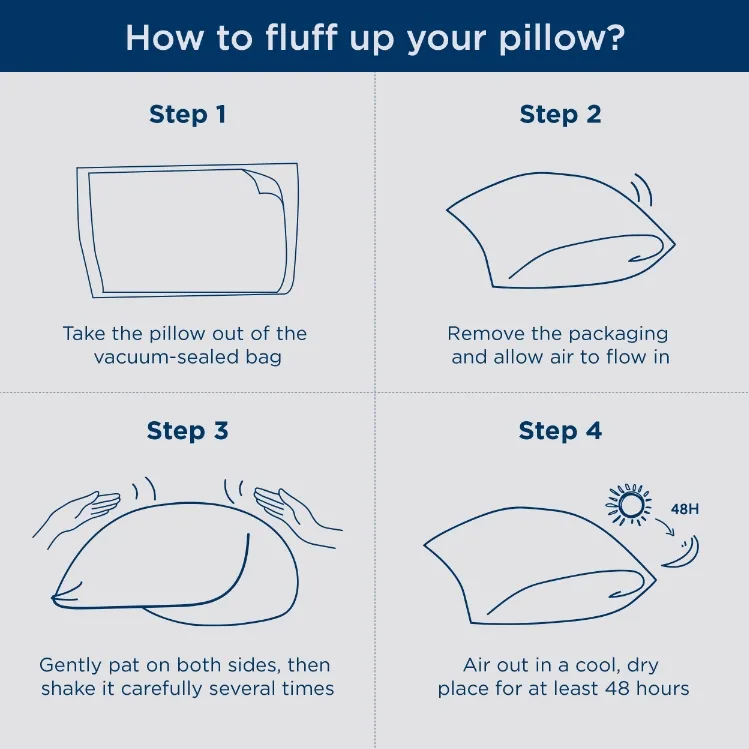 How to fluff up your pillow?

Step 1

Take the pillow out of the vacuum-sealed bag

Step 2

Remove the packaging and allow air to flow in

Step 3

Gently pat on both sides, then shake it carefully several times

Step 4

48H

Air out in a cool, dry place for at least 48 hours