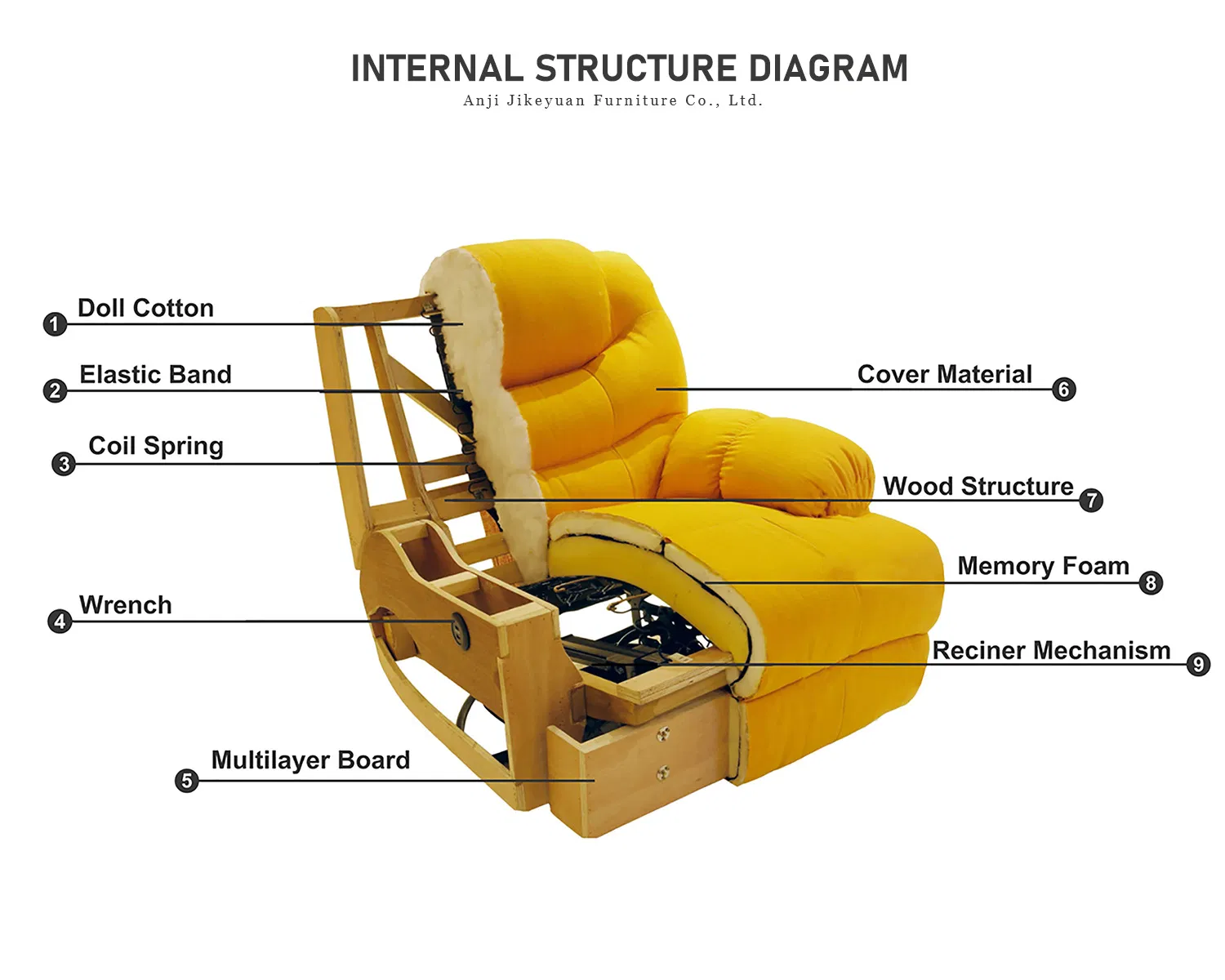 INTERNAL STRUCTURE DIAGRAM
Anji Jikeyuan Furniture Co., Ltd.

1 Doll Cotton
2 Elastic Band
3 Coil Spring
4 Wrench
5 Multilayer Board
Cover Material 6
Wood Structure 7
Memory Foam 8
Reciner Mechanism 9