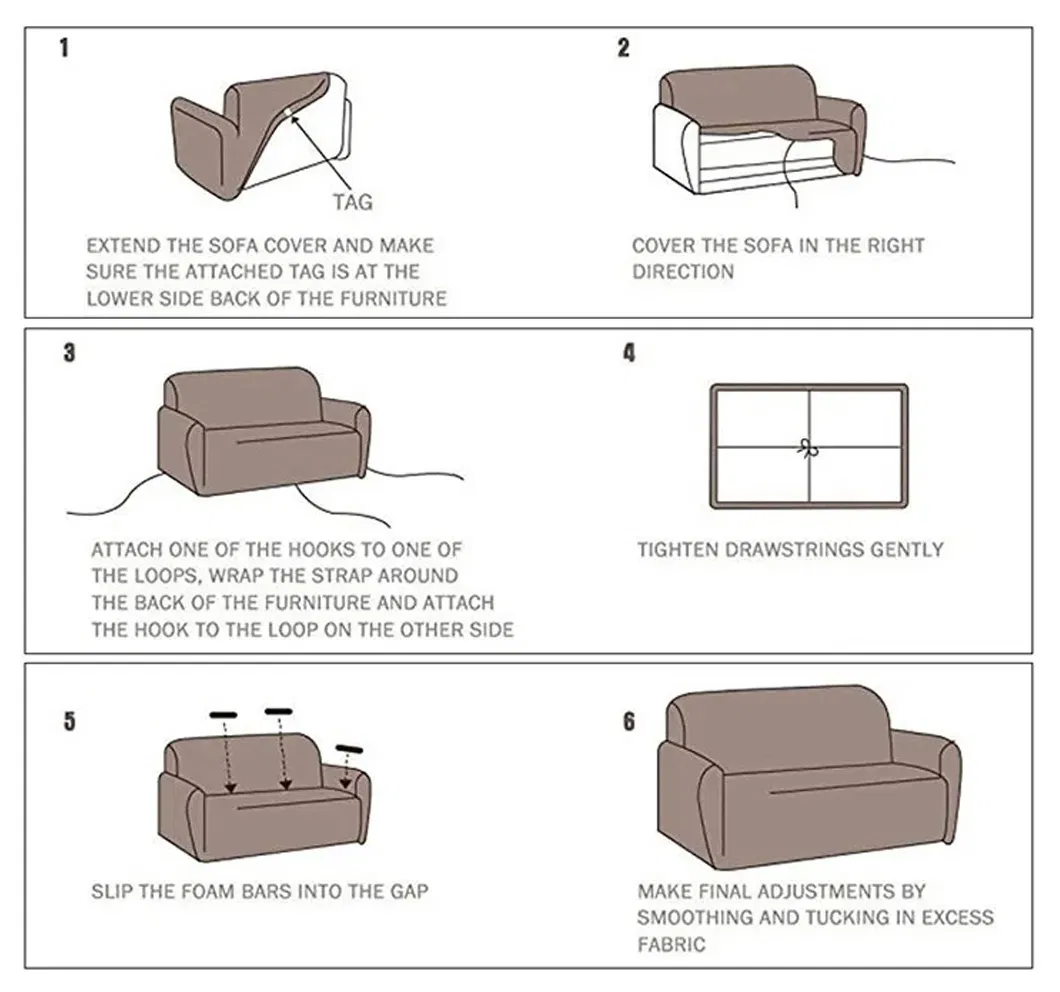 1

TAG

EXTEND THE SOFA COVER AND MAKE SURE THE ATTACHED TAG IS AT THE LOWER SIDE BACK OF THE FURNITURE

2

COVER THE SOFA IN THE RIGHT DIRECTION

3

ATTACH ONE OF THE HOOKS TO ONE OF THE LOOPS, WRAP THE STRAP AROUND THE BACK OF THE FURNITURE AND ATTACH THE HOOK TO THE LOOP ON THE OTHER SIDE

4

TIGHTEN DRAWSTRINGS GENTLY

5

SLIP THE FOAM BARS INTO THE GAP

6

MAKE FINAL ADJUSTMENTS BY SMOOTHING AND TUCKING IN EXCESS FABRIC