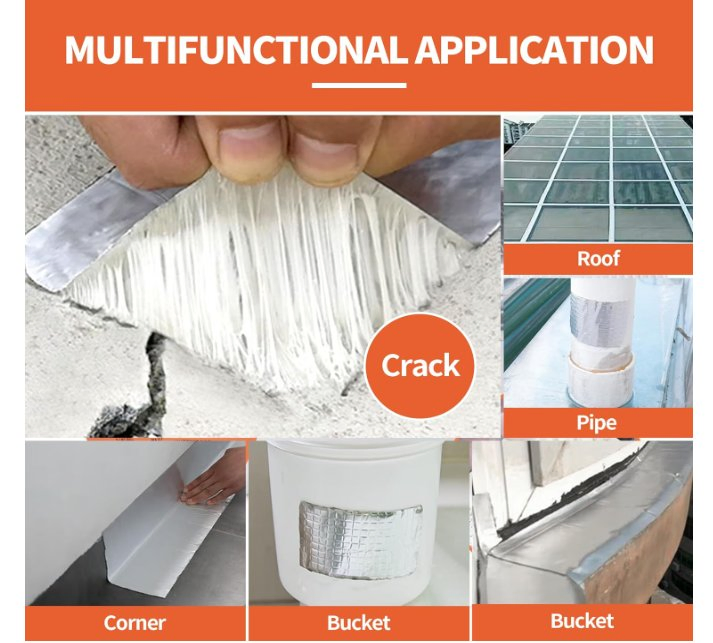 MULTIFUNCTIONAL APPLICATION

Crack

Roof

Pipe

Corner

Bucket

Bucket