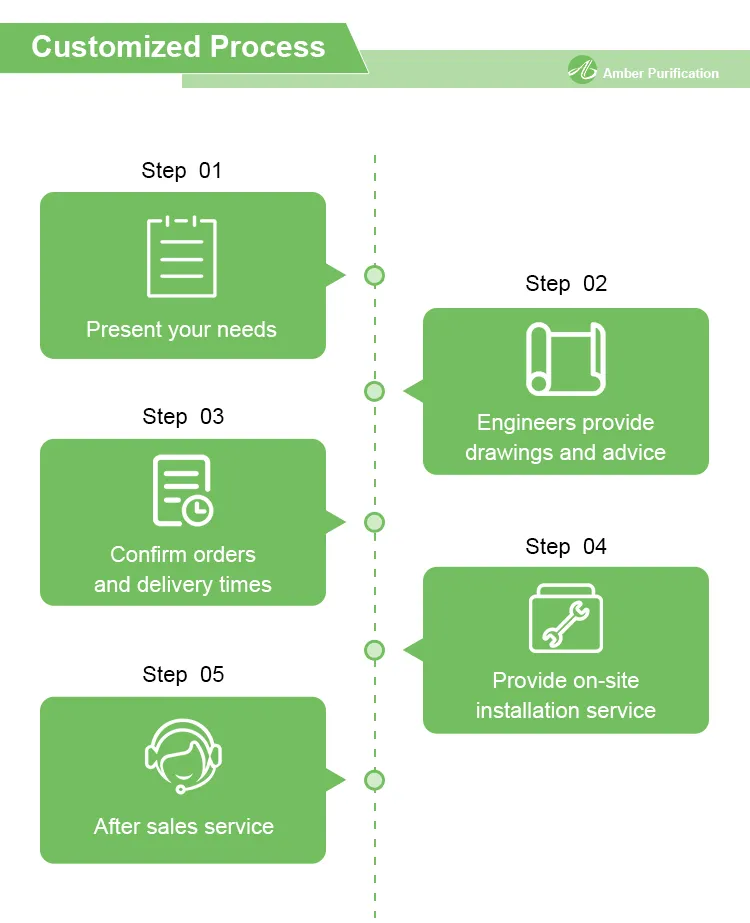 Customized Process

Amber Purification

Step 01

Present your needs

Step 02

Engineers provide drawings and advice

Step 03

Confirm orders and delivery times

Step 04

Provide on-site installation service

Step 05

After sales service