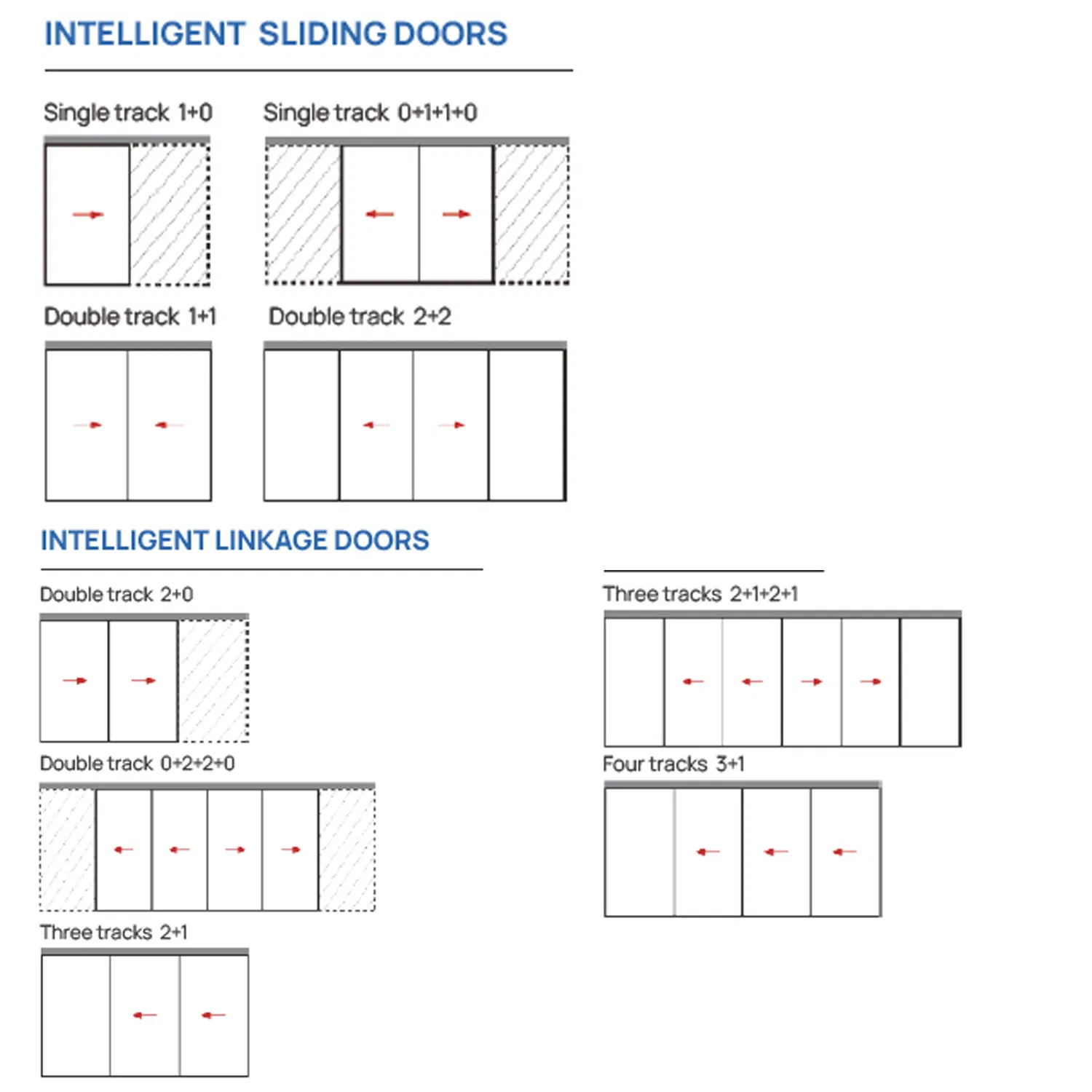 INTELLIGENT SLIDING DOORS

Single track 1+0

Single track 0+1+1+0

Double track 1+1

Double track 2+2

INTELLIGENT LINKAGE DOORS

Double track 2+0

Double track 0+2+2+0

Three tracks 2+1

Three tracks 2+1+2+1

Four tracks 3+1