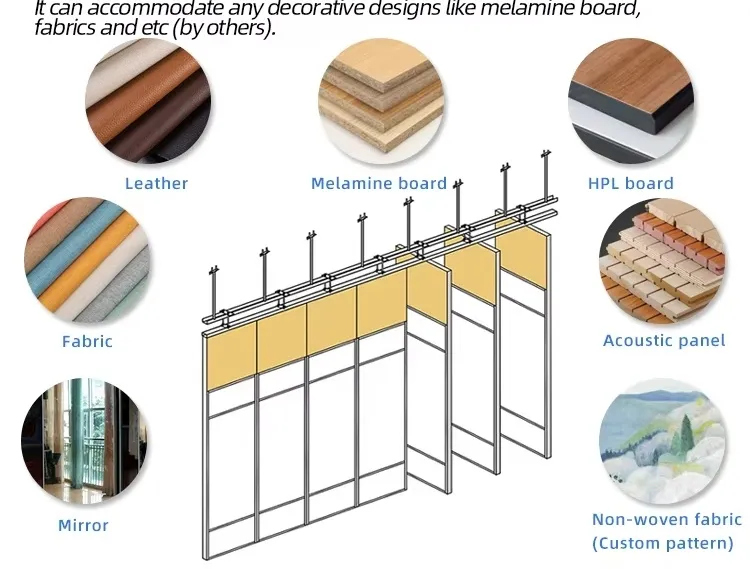 It can accommodate any decorative designs like melamine board, fabrics and etc (by others).

Leather

Melamine board

HPL board

Fabric

Acoustic panel

Mirror

Non-woven fabric (Custom pattern)