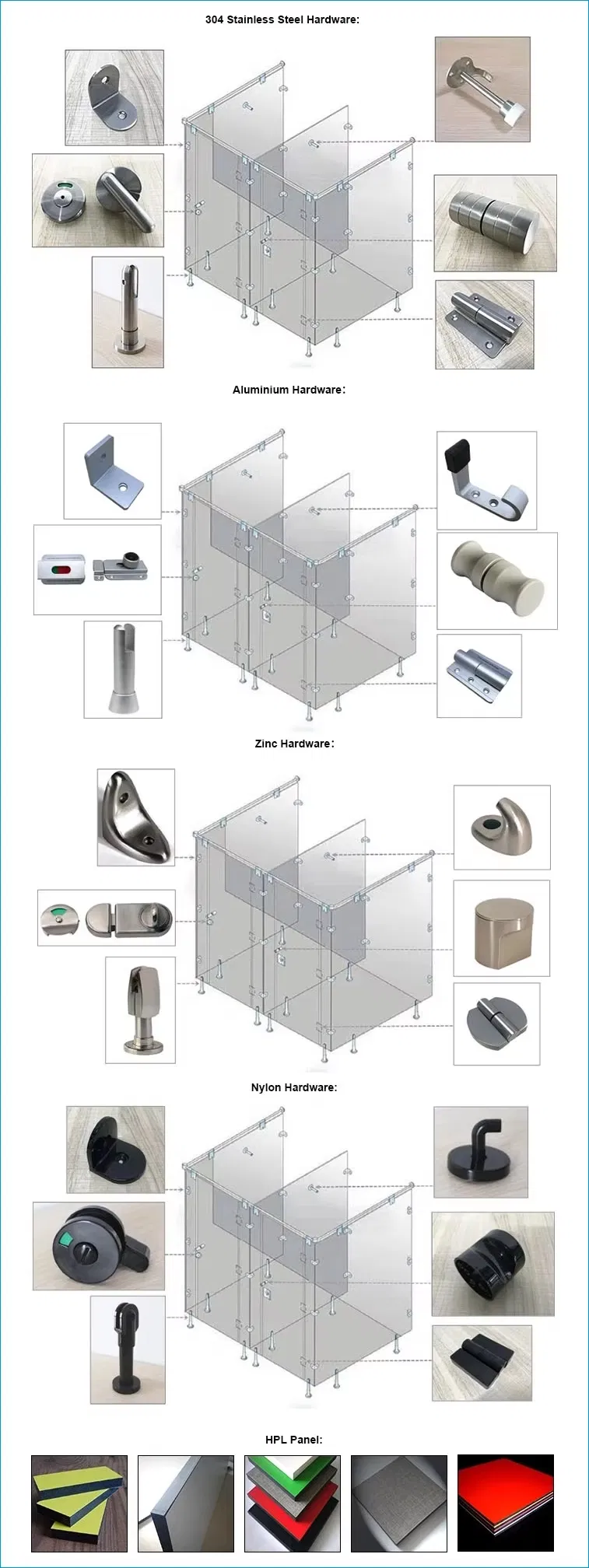 304 Stainless Steel Hardware:

Aluminium Hardware:

Zinc Hardware:

Nylon Hardware:

HPL Panel: