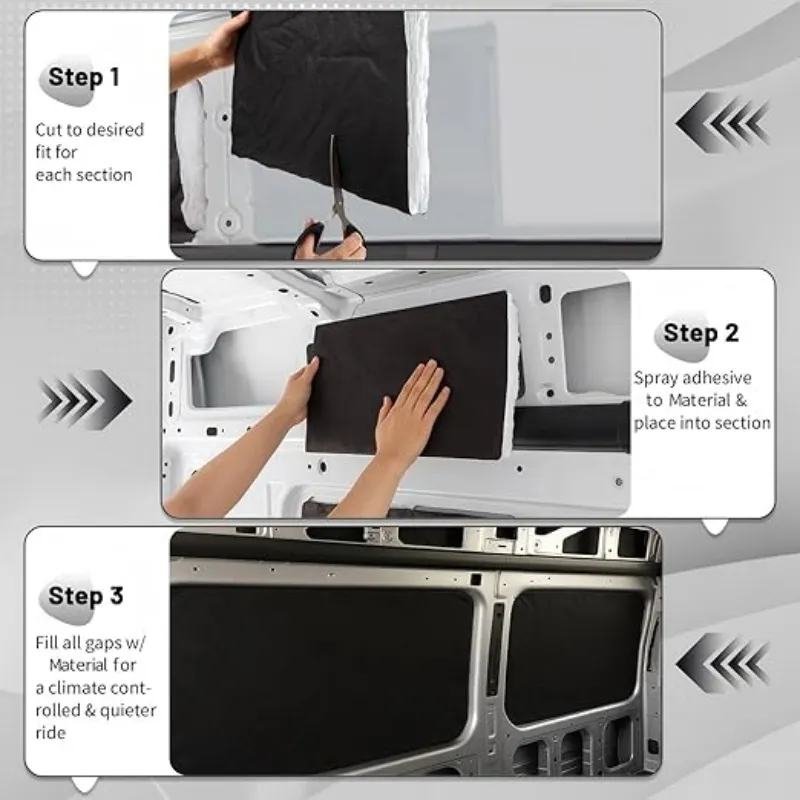 Step 1

Cut to desired fit for each section

Step 2

Spray adhesive to Material & place into section

Step 3

Fill all gaps w/ Material for a climate controlled & quieter ride