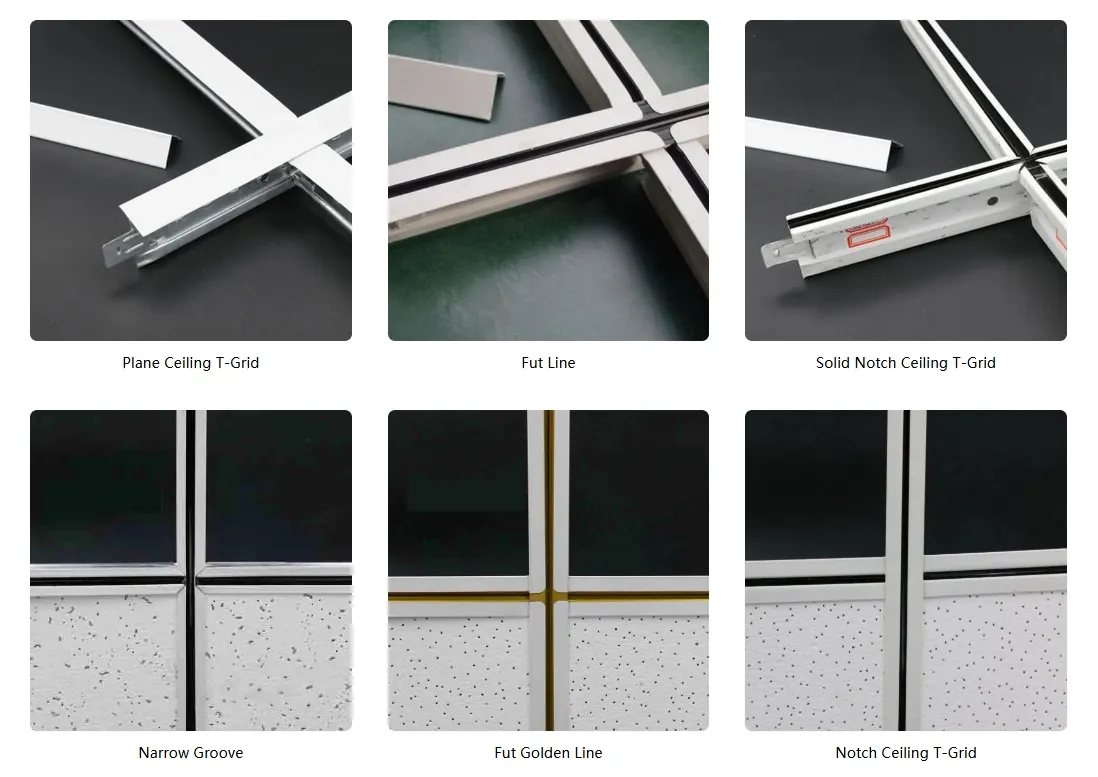 Plane Ceiling T-Grid

Fut Line

Solid Notch Ceiling T-Grid

Narrow Groove

Fut Golden Line

Notch Ceiling T-Grid