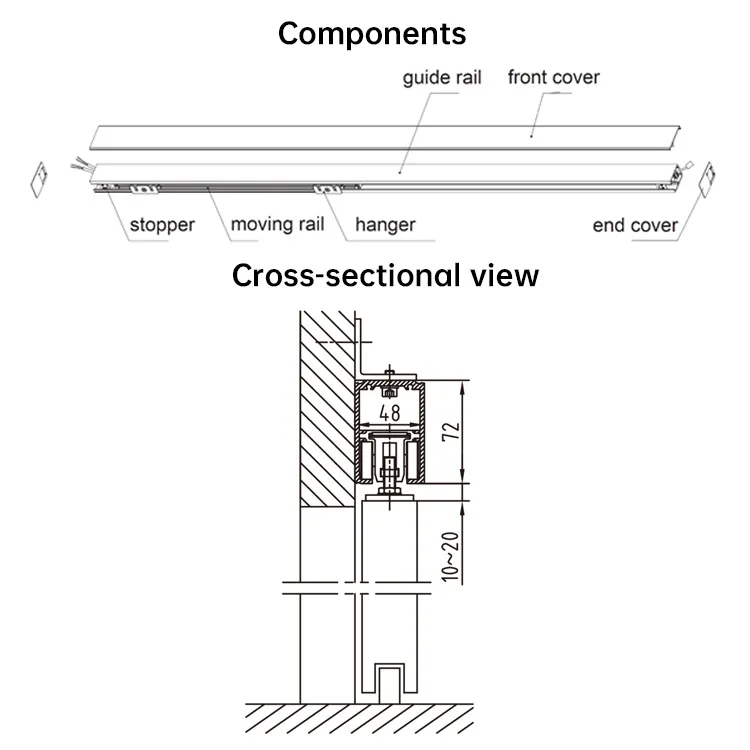 Components

guide rail
front cover

stopper
moving rail
hanger
end cover

Cross-sectional view

48
72
10~20