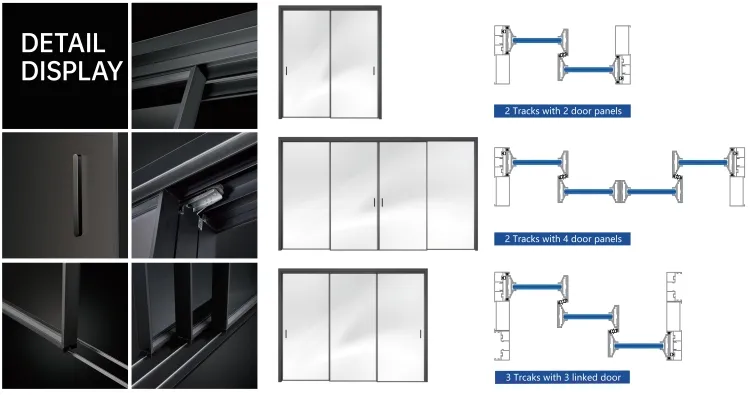 DETAIL DISPLAY

2 Tracks with 2 door panels

2 Tracks with 4 door panels

3 Trcaks with 3 linked door