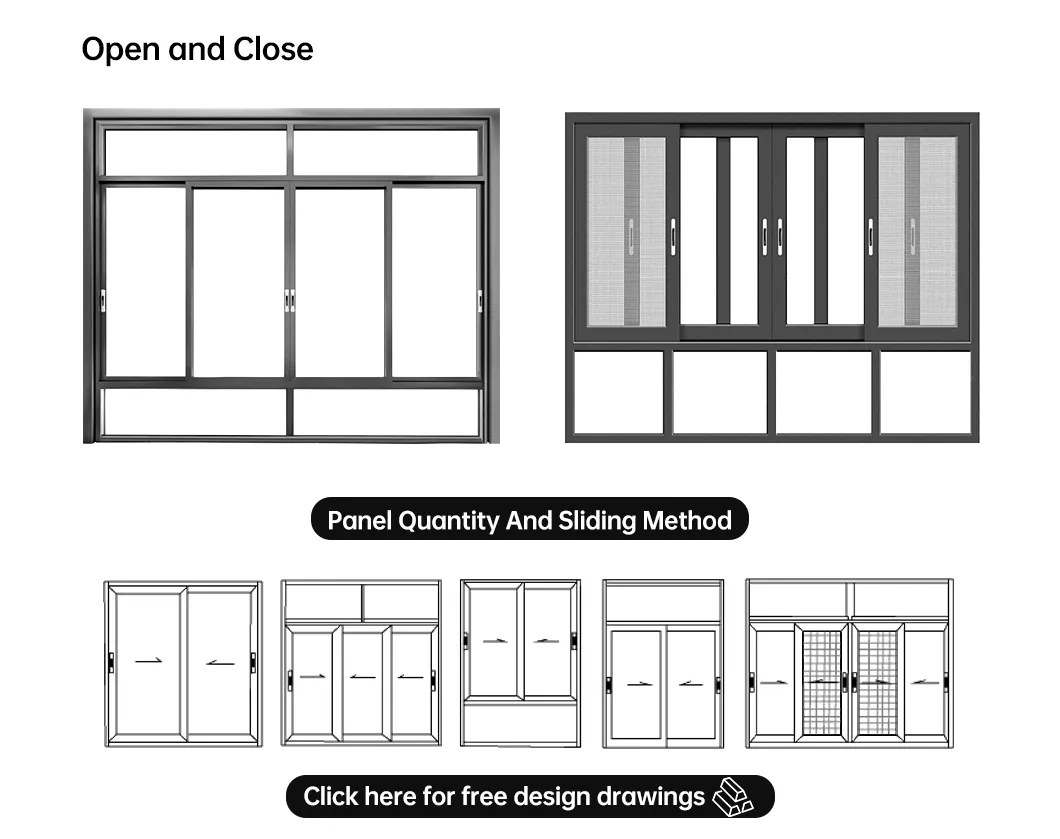 Open and Close

Panel Quantity And Sliding Method

Click here for free design drawings