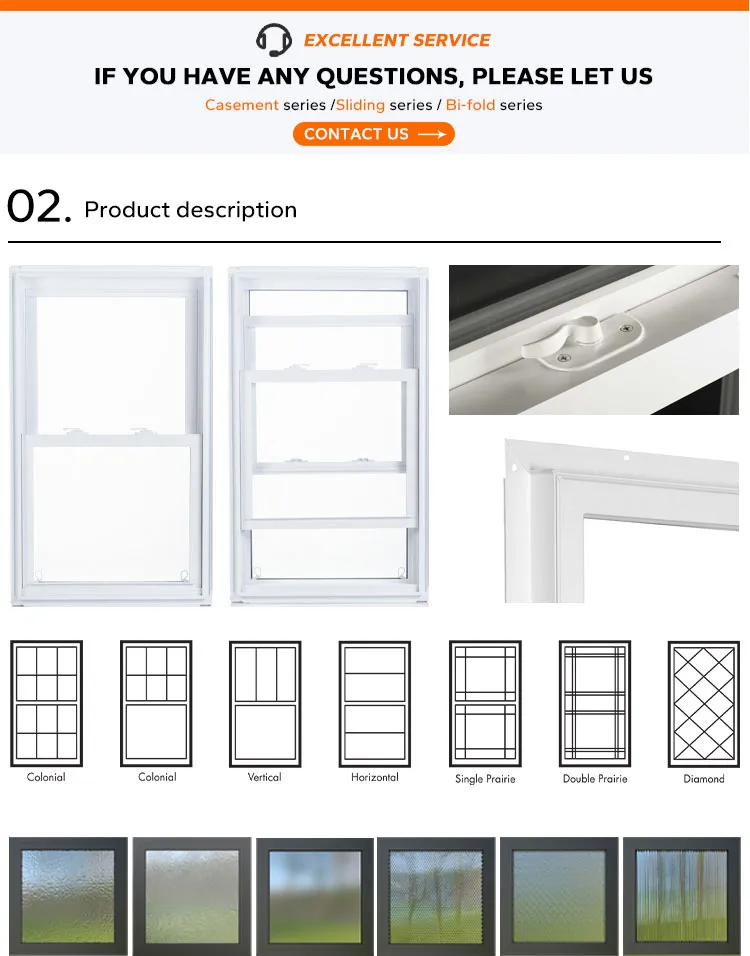 EXCELLENT SERVICE

IF YOU HAVE ANY QUESTIONS, PLEASE LET US

Casement series /Sliding series / Bi-fold series

CONTACT US

02. Product description

Colonial

Colonial

Vertical

Horizontal

Single Prairie

Double Prairie

Diamond