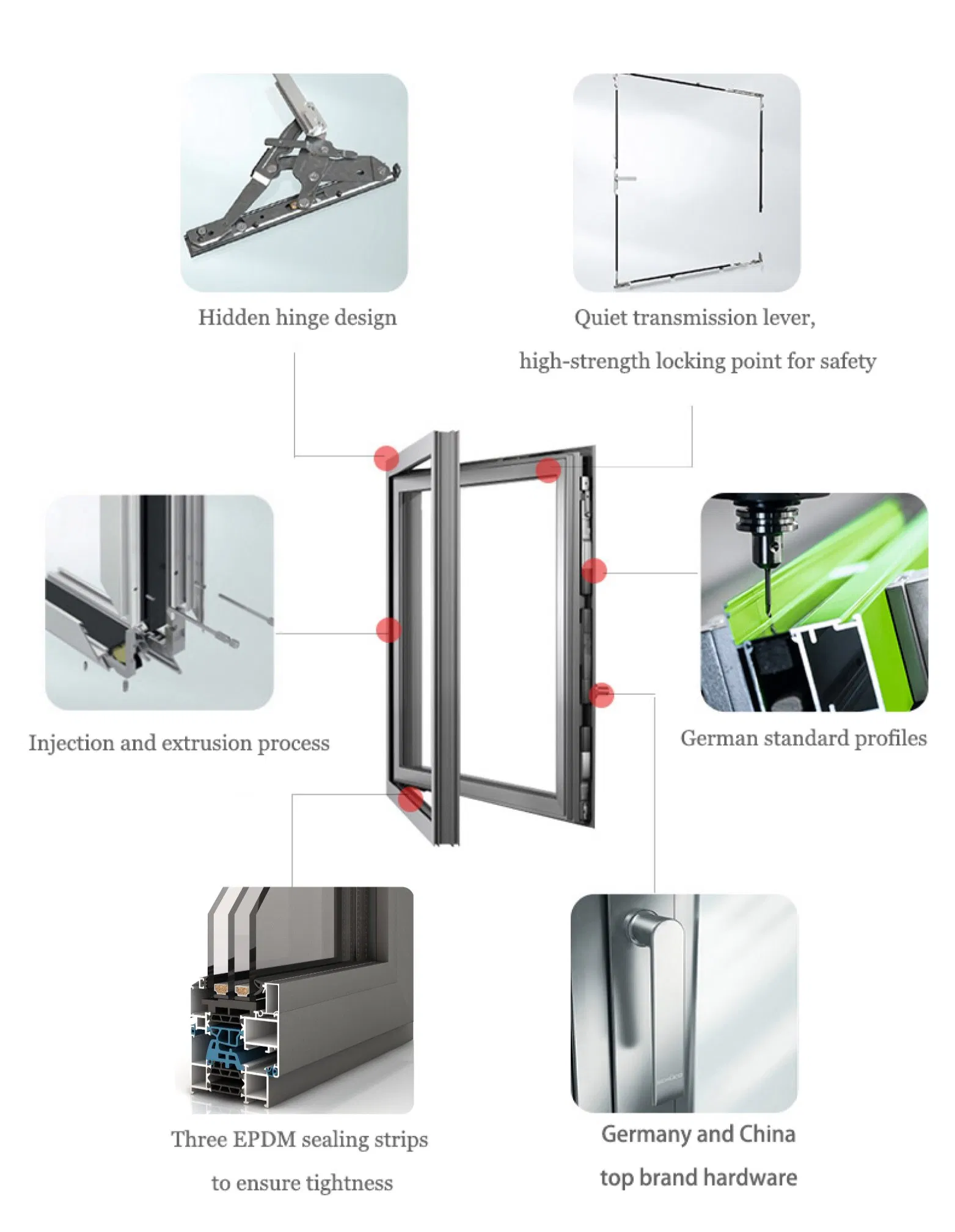 Hidden hinge design

Quiet transmission lever,
high-strength locking point for safety

Injection and extrusion process

German standard profiles

Three EPDM sealing strips
to ensure tightness

Germany and China
top brand hardware