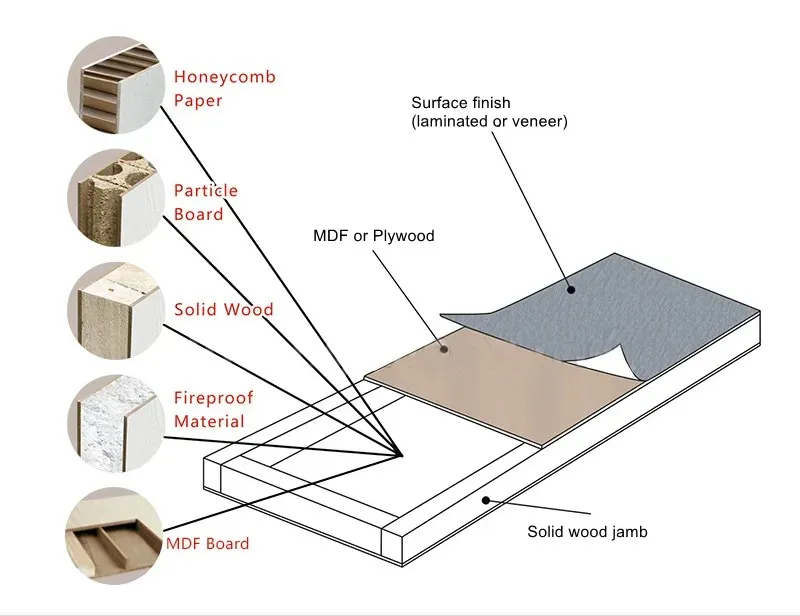 Honeycomb Paper

Particle Board

Solid Wood

Fireproof Material

MDF Board

Surface finish (laminated or veneer)

MDF or Plywood

Solid wood jamb