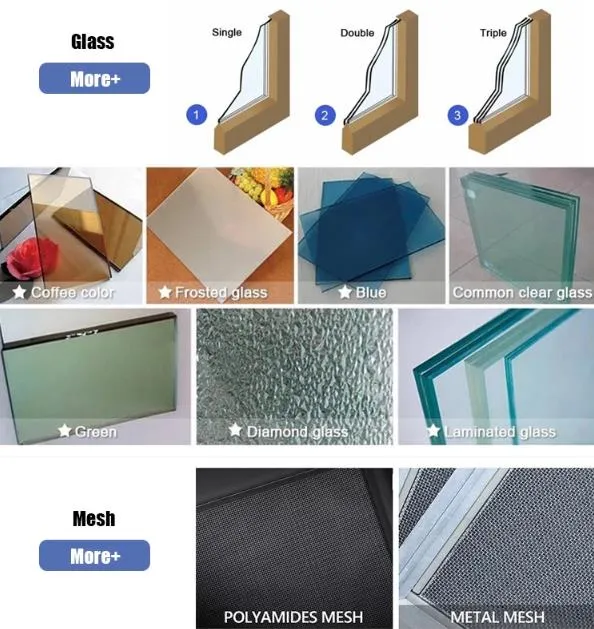 Glass

More+

Single

1

Double

2

Triple

3

★ Coffee color

★ Frosted glass

★ Blue

Common clear glass

★ Green

★ Diamond glass

★ Laminated glass

Mesh

More+

POLYAMIDES MESH

METAL MESH