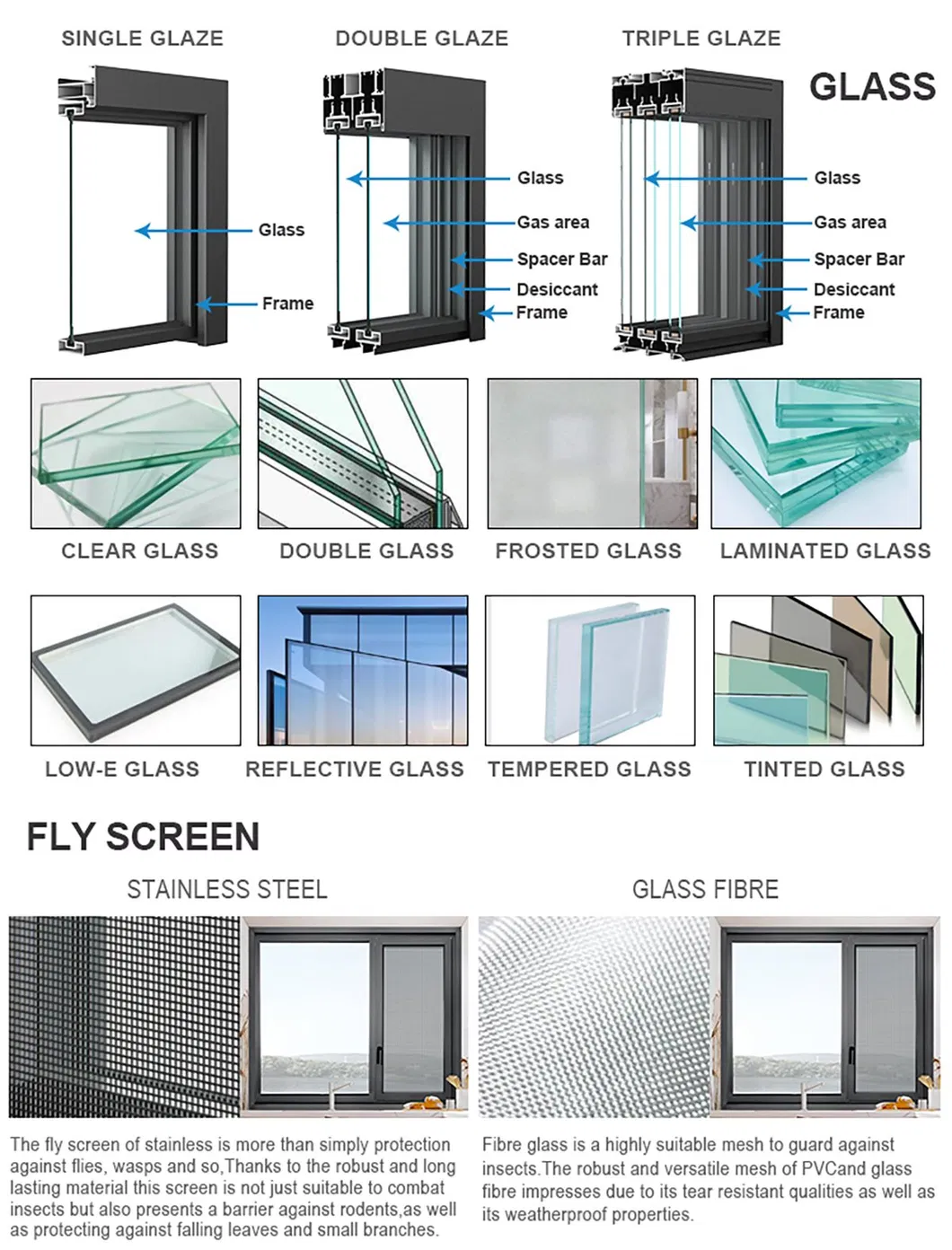 SINGLE GLAZE

Glass

Frame

DOUBLE GLAZE

Glass

Gas area

Spacer Bar

Desiccant

Frame

TRIPLE GLAZE

GLASS

Glass

Gas area

Spacer Bar

Desiccant

Frame

CLEAR GLASS

DOUBLE GLASS

FROSTED GLASS

LAMINATED GLASS

LOW-E GLASS

REFLECTIVE GLASS

TEMPERED GLASS

TINTED GLASS

FLY SCREEN

STAINLESS STEEL

The fly screen of stainless is more than simply protection against flies, wasps and so,Thanks to the robust and long lasting material this screen is not just suitable to combat insects but also presents a barrier against rodents,as well as protecting against falling leaves and small branches.

GLASS FIBRE

Fibre glass is a highly suitable mesh to guard against insects.The robust and versatile mesh of PVCand glass fibre impresses due to its tear resistant qualities as well as its weatherproof properties.