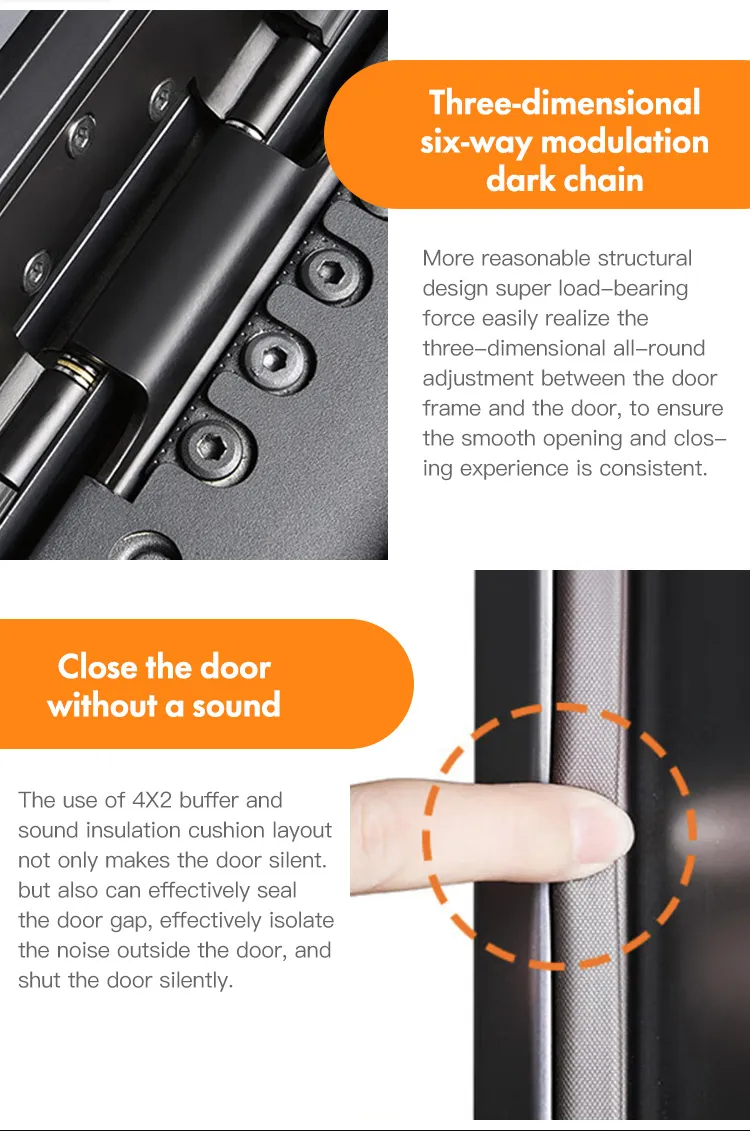 Three-dimensional six-way modulation dark chain

More reasonable structural design super load–bearing force easily realize the three–dimensional all–round adjustment between the door frame and the door, to ensure the smooth opening and closing experience is consistent.

Close the door without a sound

The use of 4X2 buffer and sound insulation cushion layout not only makes the door silent. but also can effectively seal the door gap, effectively isolate the noise outside the door, and shut the door silently.