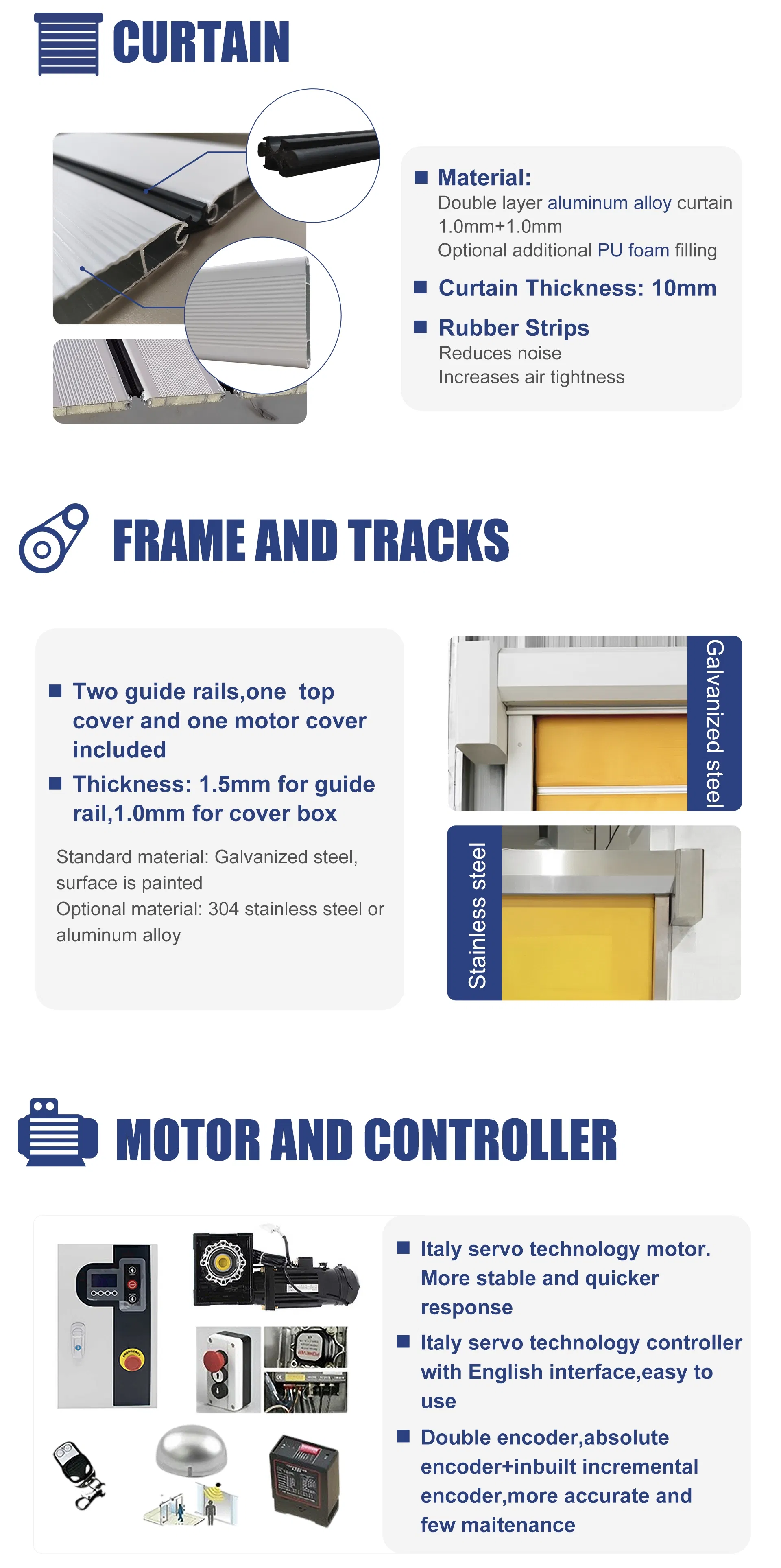 CURTAIN

■ Material:
Double layer aluminum alloy curtain 1.0mm+1.0mm
Optional additional PU foam filling

■ Curtain Thickness: 10mm

■ Rubber Strips
Reduces noise
Increases air tightness

FRAME AND TRACKS

■ Two guide rails,one top cover and one motor cover included

■ Thickness: 1.5mm for guide rail,1.0mm for cover box

Standard material: Galvanized steel, surface is painted
Optional material: 304 stainless steel or aluminum alloy

Galvanized steel

Stainless steel

MOTOR AND CONTROLLER

■ Italy servo technology motor. More stable and quicker response

■ Italy servo technology controller with English interface,easy to use

■ Double encoder,absolute encoder+inbuilt incremental encoder,more accurate and few maitenance