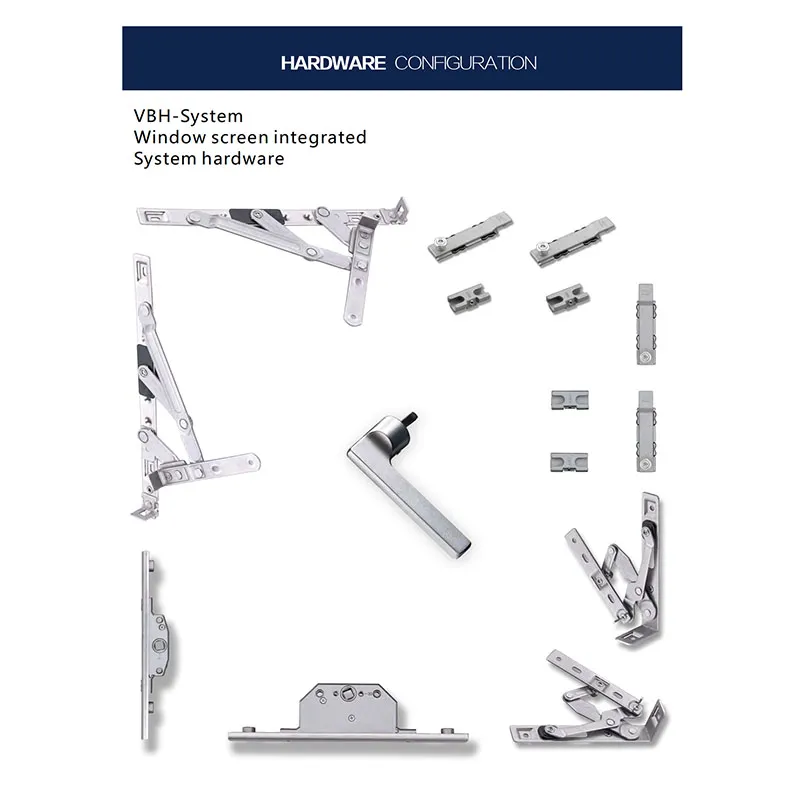 HARDWARE CONFIGURATION

VBH-System
Window screen integrated
System hardware