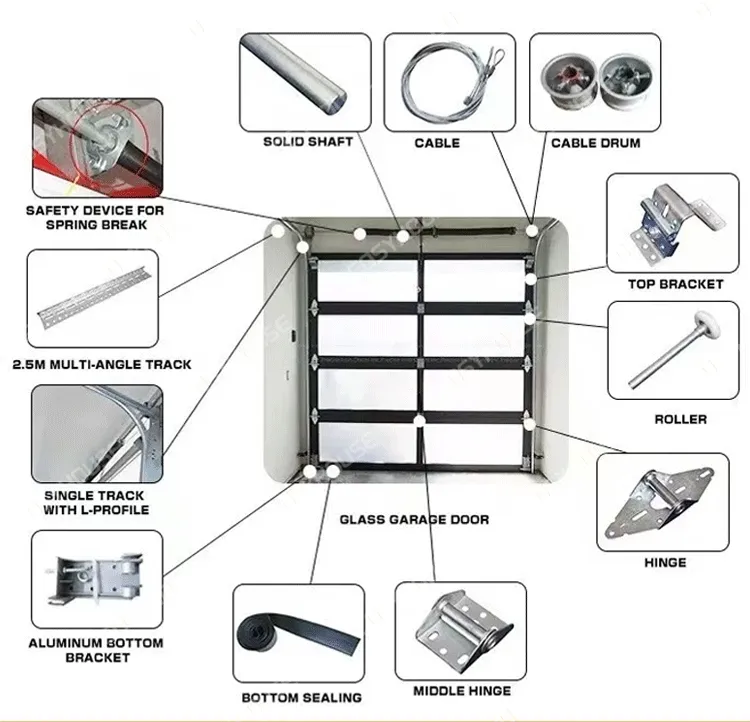 SOLID SHAFT

CABLE

CABLE DRUM

SAFETY DEVICE FOR SPRING BREAK

TOP BRACKET

2.5M MULTI-ANGLE TRACK

ROLLER

SINGLE TRACK WITH L-PROFILE

GLASS GARAGE DOOR

HINGE

ALUMINUM BOTTOM BRACKET

BOTTOM SEALING

MIDDLE HINGE