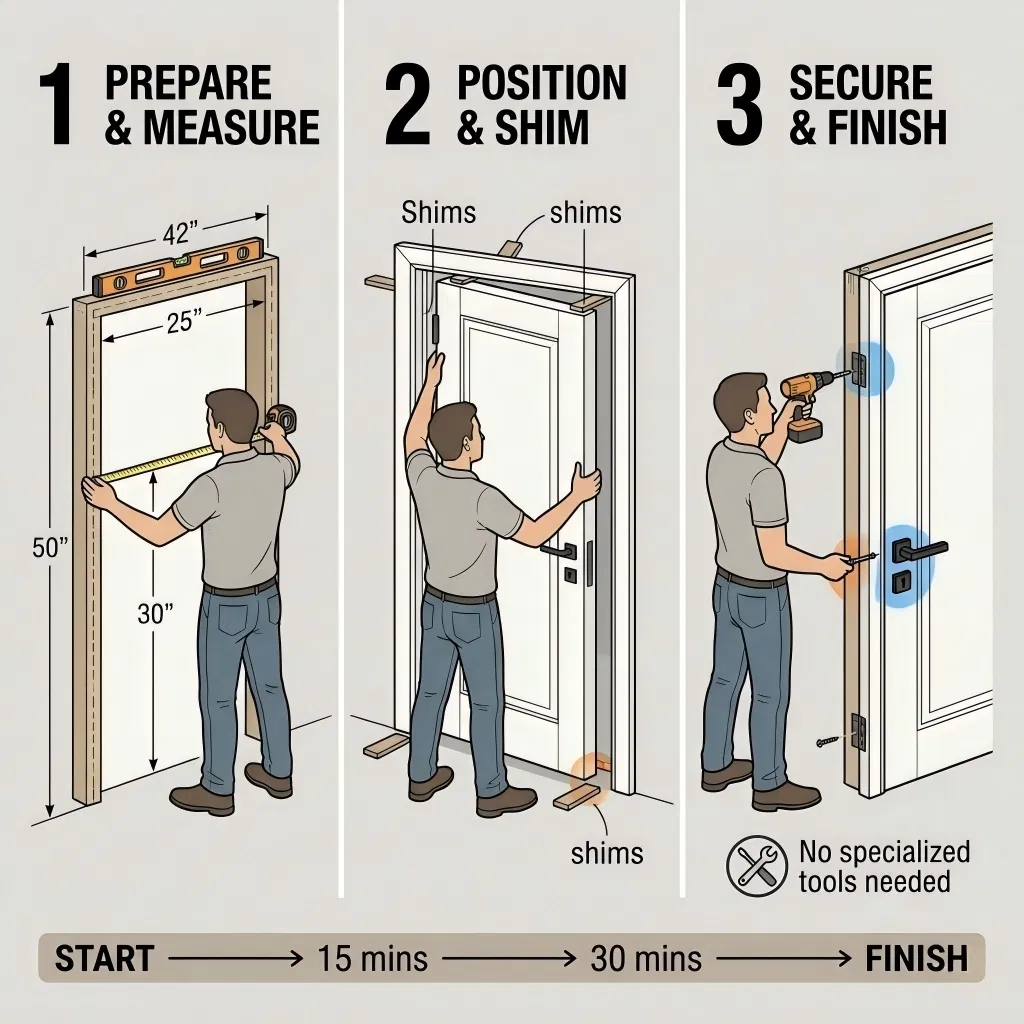 1 PREPARE & MEASURE

42"

25"

50"

30"

2 POSITION & SHIM

Shims

shims

shims

3 SECURE & FINISH

No specialized tools needed

START → 15 mins → 30 mins → FINISH