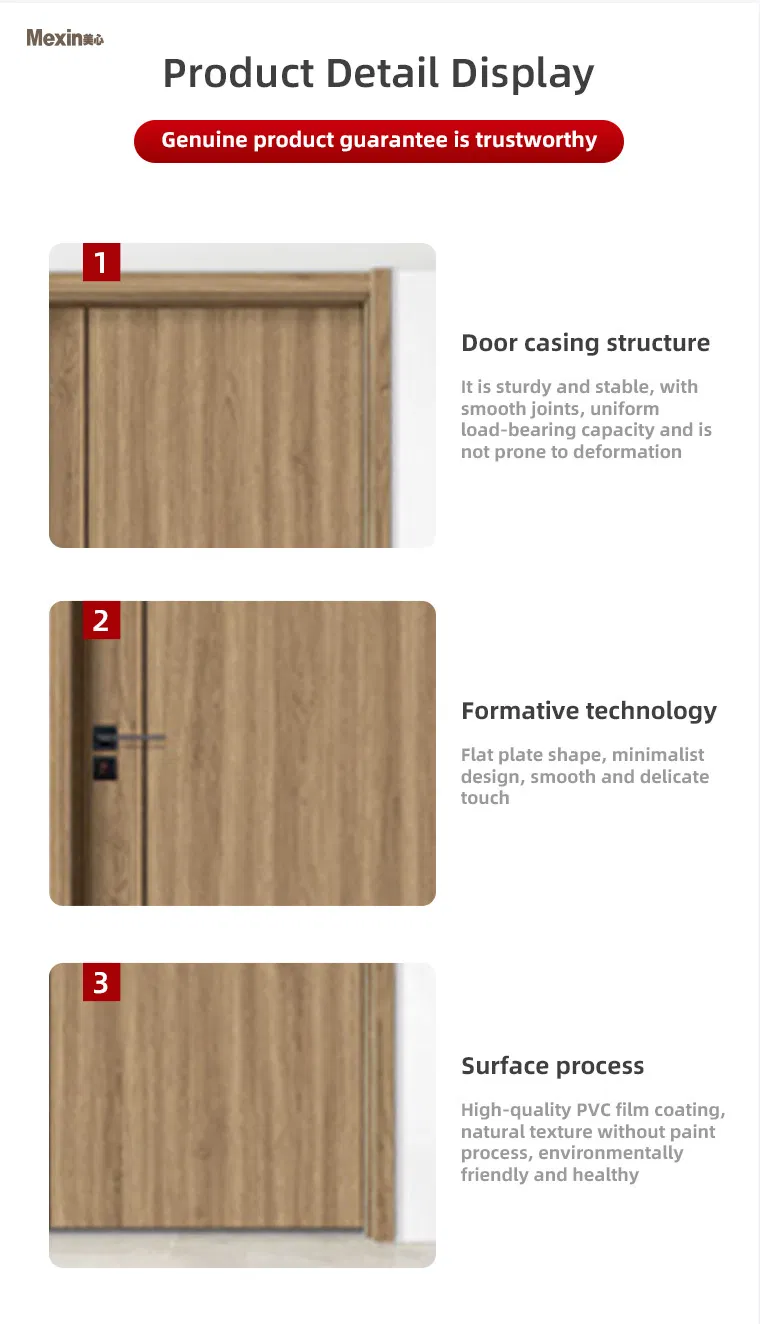 Mexin美心

Product Detail Display

Genuine product guarantee is trustworthy

1

Door casing structure

It is sturdy and stable, with smooth joints, uniform load-bearing capacity and is not prone to deformation

2

Formative technology

Flat plate shape, minimalist design, smooth and delicate touch

3

Surface process

High-quality PVC film coating, natural texture without paint process, environmentally friendly and healthy