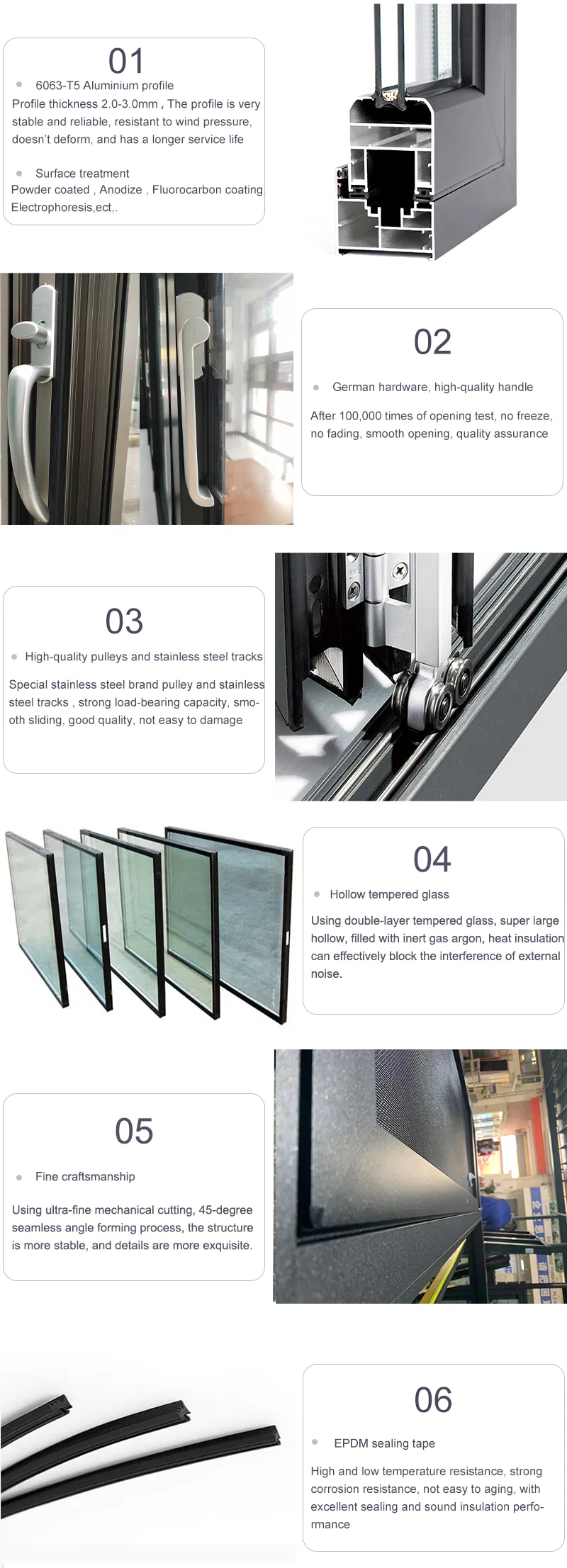 01

6063-T5 Aluminium profile
Profile thickness 2.0-3.0mm , The profile is very stable and reliable, resistant to wind pressure, doesn't deform, and has a longer service life

Surface treatment
Powder coated , Anodize , Fluorocarbon coating Electrophoresis,ect,.

02

German hardware, high-quality handle

After 100,000 times of opening test, no freeze, no fading, smooth opening, quality assurance

03

High-quality pulleys and stainless steel tracks

Special stainless steel brand pulley and stainless steel tracks , strong load-bearing capacity, smooth sliding, good quality, not easy to damage

04

Hollow tempered glass

Using double-layer tempered glass, super large hollow, filled with inert gas argon, heat insulation can effectively block the interference of external noise.

05

Fine craftsmanship

Using ultra-fine mechanical cutting, 45-degree seamless angle forming process, the structure is more stable, and details are more exquisite.

06

EPDM sealing tape

High and low temperature resistance, strong corrosion resistance, not easy to aging, with excellent sealing and sound insulation performance