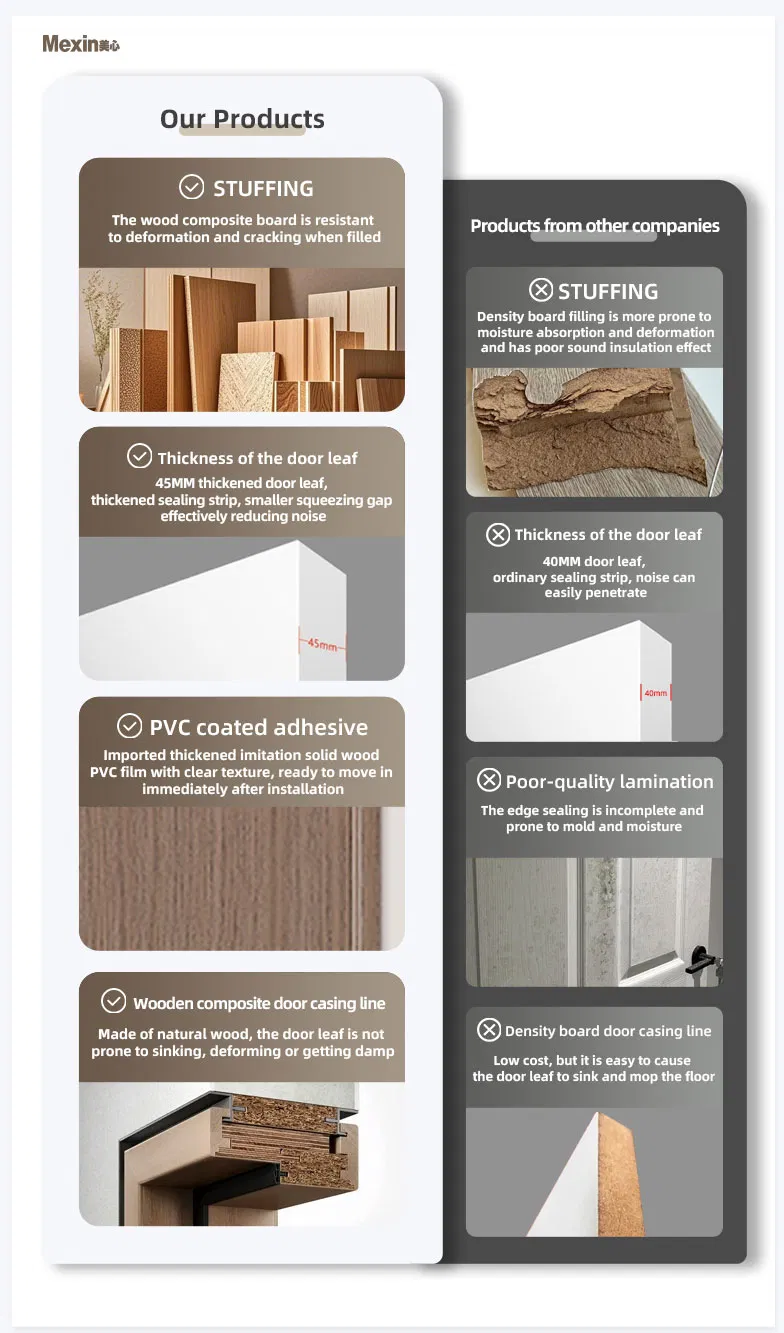 Mexin美心

Our Products

STUFFING
The wood composite board is resistant to deformation and cracking when filled

Thickness of the door leaf
45MM thickened door leaf, thickened sealing strip, smaller squeezing gap effectively reducing noise

45mm

PVC coated adhesive
Imported thickened imitation solid wood PVC film with clear texture, ready to move in immediately after installation

Wooden composite door casing line
Made of natural wood, the door leaf is not prone to sinking, deforming or getting damp

Products from other companies

STUFFING
Density board filling is more prone to moisture absorption and deformation and has poor sound insulation effect

Thickness of the door leaf
40MM door leaf, ordinary sealing strip, noise can easily penetrate

40mm

Poor-quality lamination
The edge sealing is incomplete and prone to mold and moisture

Density board door casing line
Low cost, but it is easy to cause the door leaf to sink and mop the floor