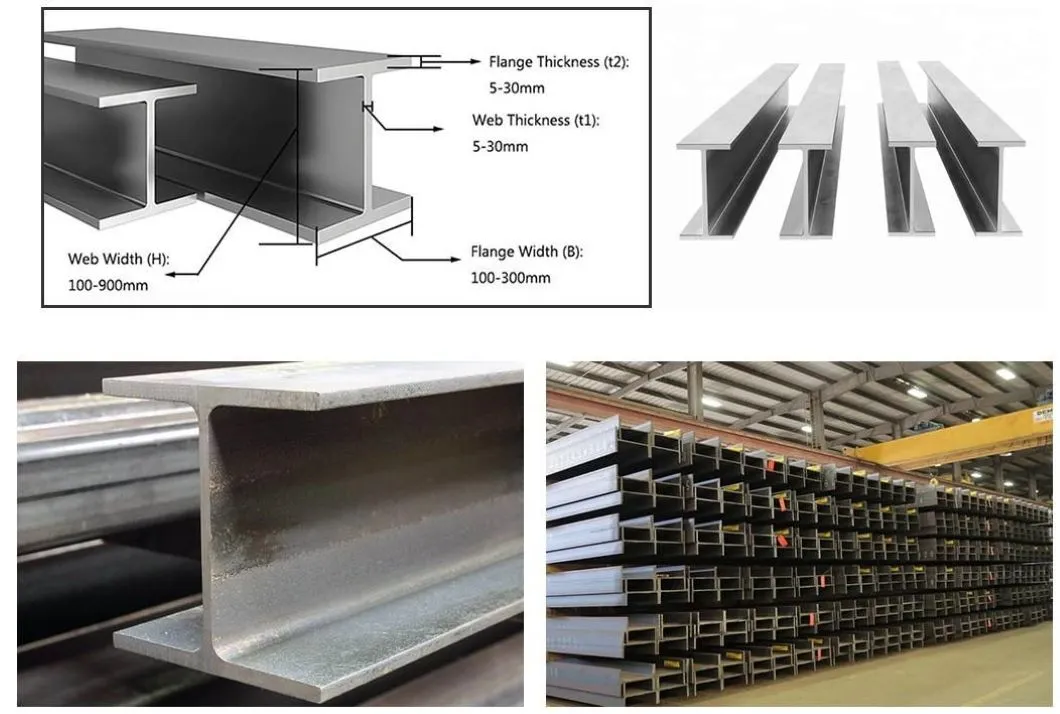 Flange Thickness (t2):
5-30mm

Web Thickness (t1):
5-30mm

Web Width (H):
100-900mm

Flange Width (B):
100-300mm