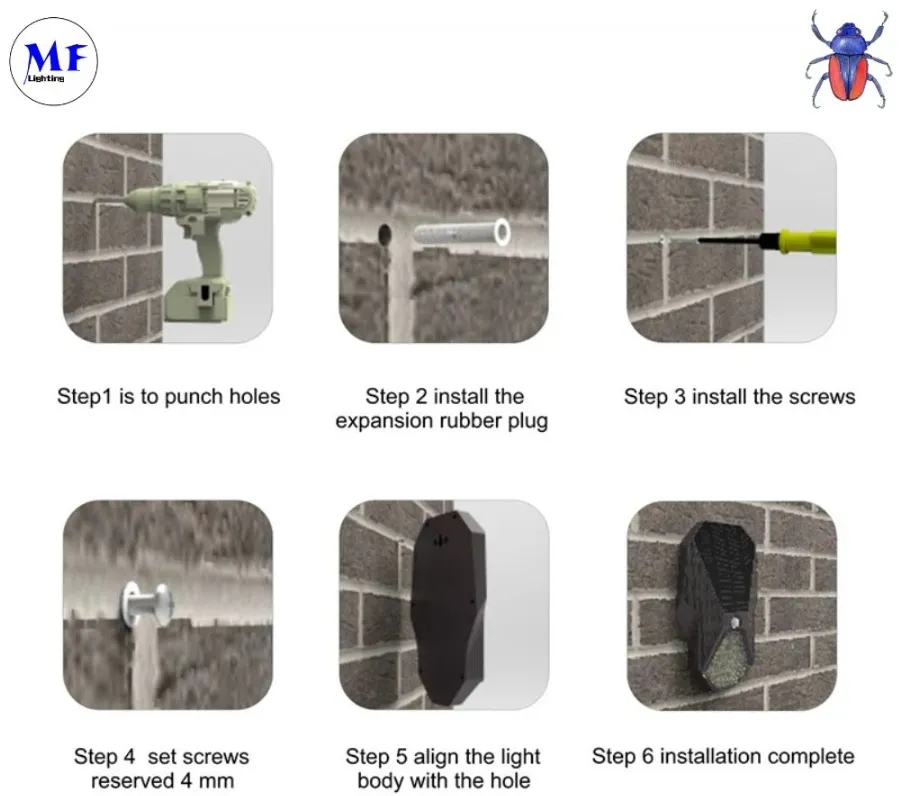 MF
Lighting

Step1 is to punch holes

Step 2 install the expansion rubber plug

Step 3 install the screws

Step 4 set screws reserved 4 mm

Step 5 align the light body with the hole

Step 6 installation complete