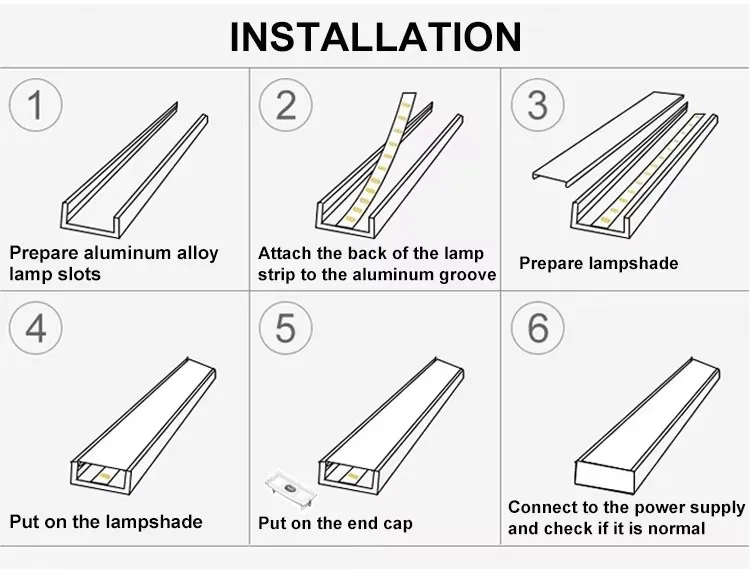 INSTALLATION

1
Prepare aluminum alloy lamp slots

2
Attach the back of the lamp strip to the aluminum groove

3
Prepare lampshade

4
Put on the lampshade

5
Put on the end cap

6
Connect to the power supply and check if it is normal