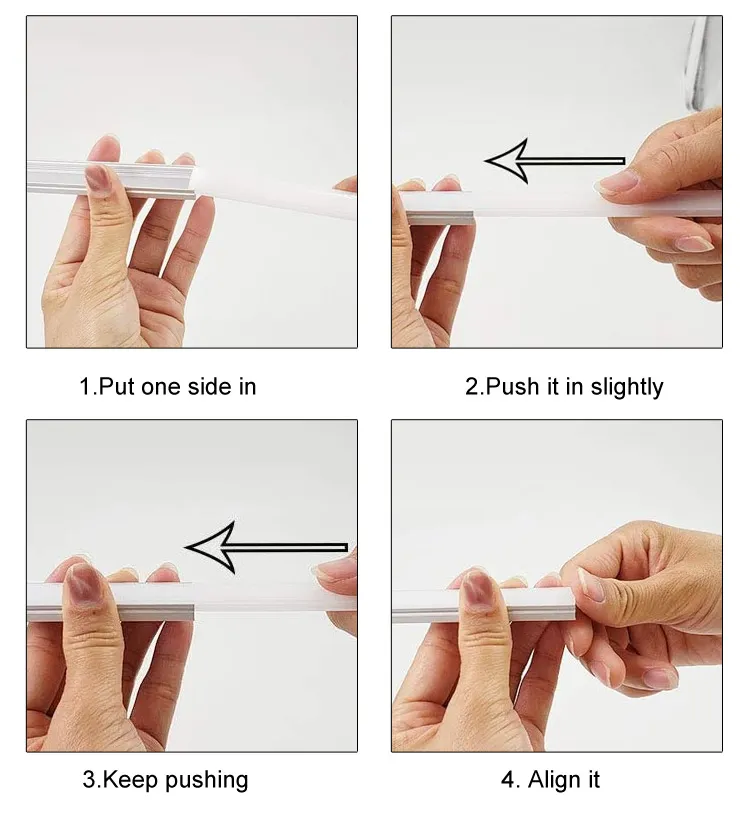 1.Put one side in

2.Push it in slightly

3.Keep pushing

4. Align it