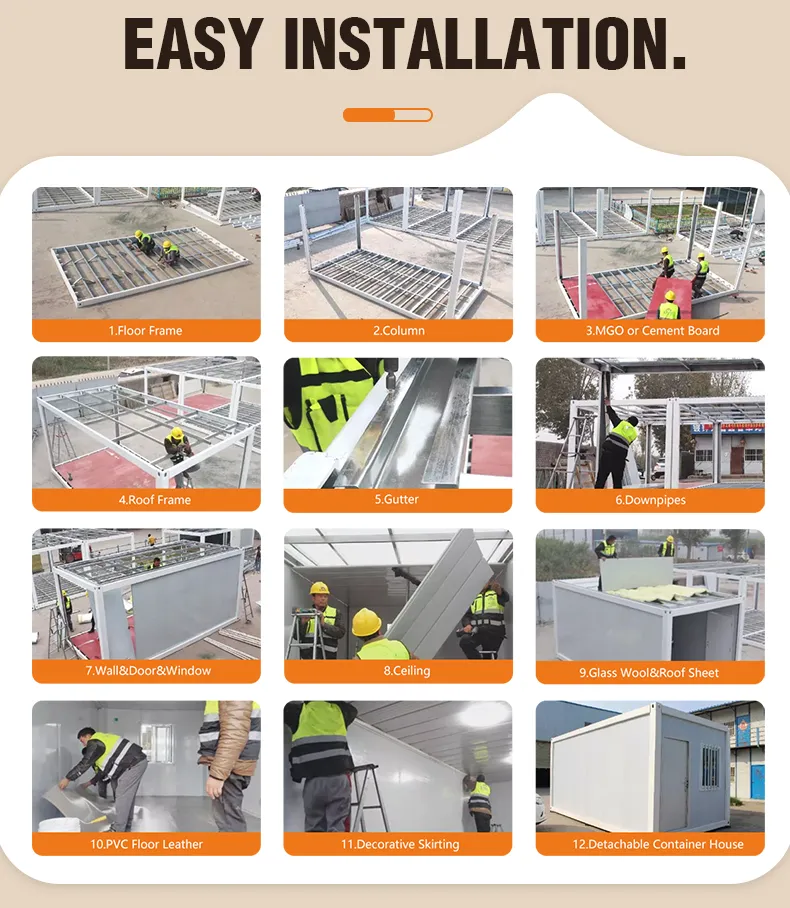 EASY INSTALLATION.

1.Floor Frame

2.Column

3.MGO or Cement Board

4.Roof Frame

5.Gutter

6.Downpipes

7.Wall&Door&Window

8.Ceiling

9.Glass Wool&Roof Sheet

10.PVC Floor Leather

11.Decorative Skirting

12.Detachable Container House