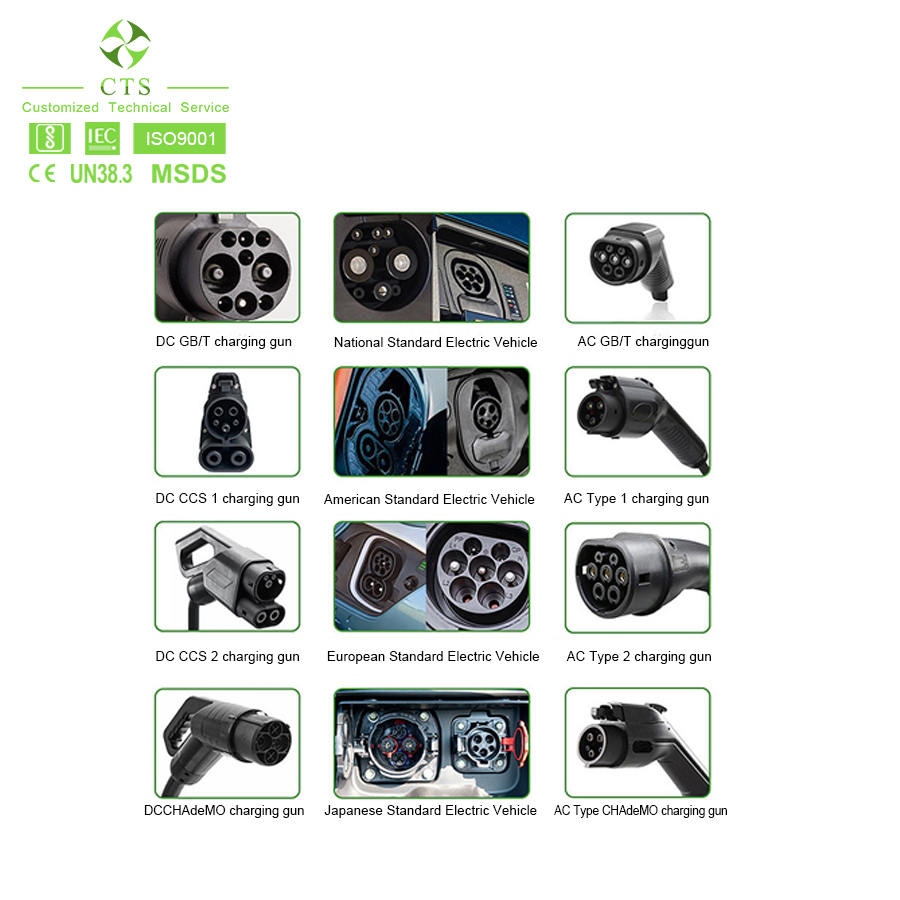 CTS
Customized Technical Service
IEC ISO9001
CE UN38.3 MSDS

DC GB/T charging gun
National Standard Electric Vehicle
AC GB/T charginggun

DC CCS 1 charging gun
American Standard Electric Vehicle
AC Type 1 charging gun

DC CCS 2 charging gun
European Standard Electric Vehicle
AC Type 2 charging gun

DCCHAdeMO charging gun
Japanese Standard Electric Vehicle
AC Type CHAdeMO charging gun