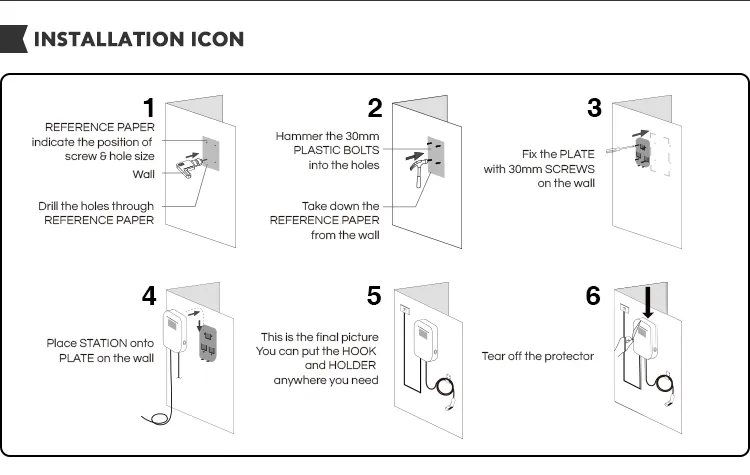 INSTALLATION ICON

1

REFERENCE PAPER indicate the position of screw & hole size

Wall

Drill the holes through REFERENCE PAPER

2

Hammer the 30mm PLASTIC BOLTS into the holes

Take down the REFERENCE PAPER from the wall

3

Fix the PLATE with 30mm SCREWS on the wall

4

Place STATION onto PLATE on the wall

5

This is the final picture You can put the HOOK and HOLDER anywhere you need

6

Tear off the protector