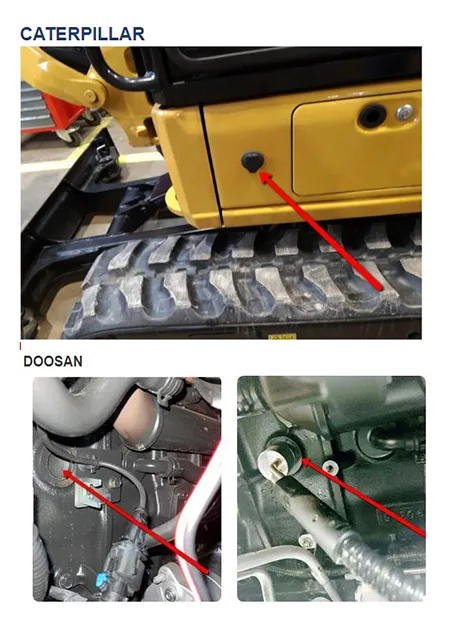 CATERPILLAR

DOOSAN