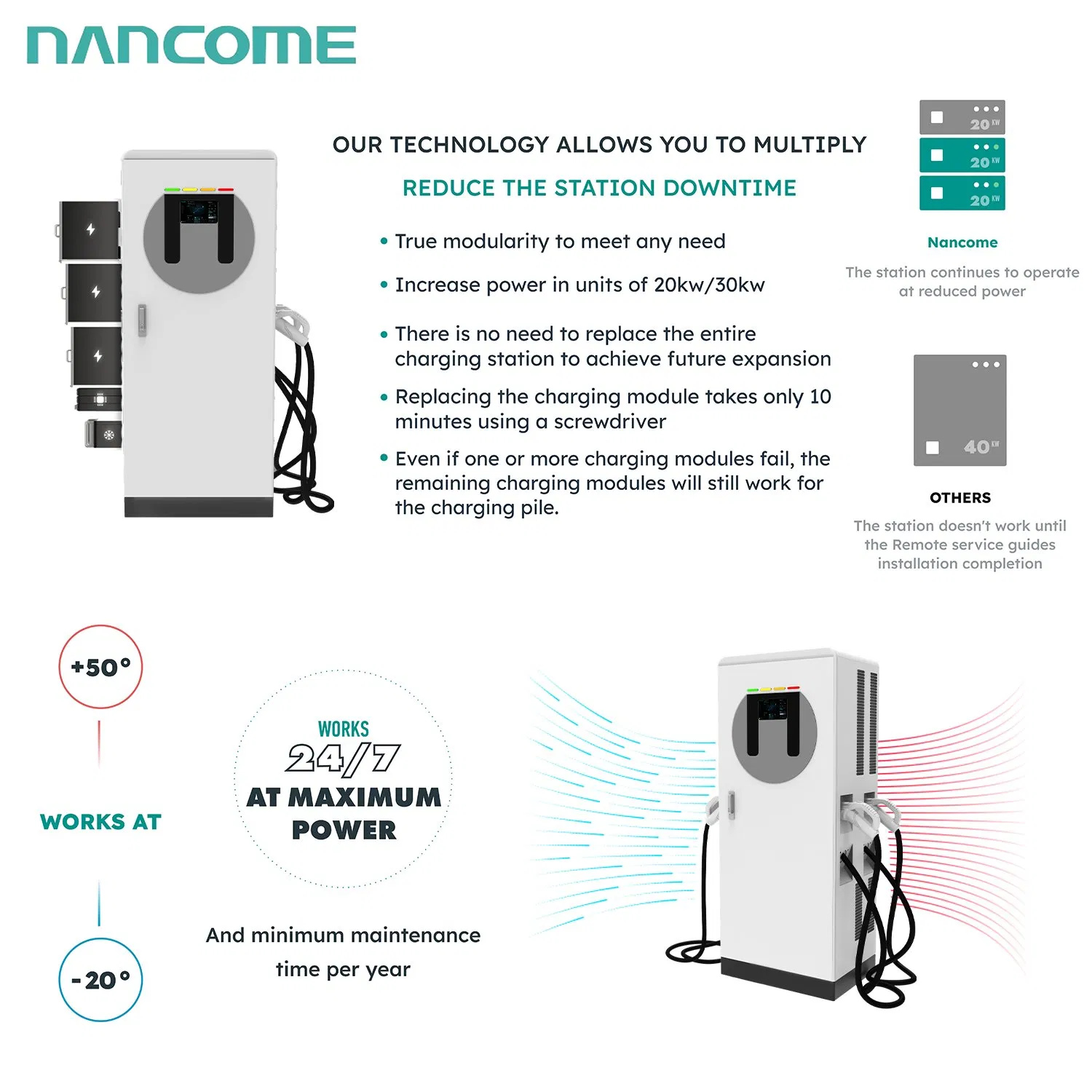 NANCOME

OUR TECHNOLOGY ALLOWS YOU TO MULTIPLY

REDUCE THE STATION DOWNTIME

• True modularity to meet any need

• Increase power in units of 20kw/30kw

• There is no need to replace the entire charging station to achieve future expansion

• Replacing the charging module takes only 10 minutes using a screwdriver

• Even if one or more charging modules fail, the remaining charging modules will still work for the charging pile.

20 KW

20 KW

20 KW

Nancome

The station continues to operate at reduced power

40 KW

OTHERS

The station doesn't work until the Remote service guides installation completion

+50°

WORKS AT

-20°

WORKS

24/7

AT MAXIMUM POWER

And minimum maintenance time per year