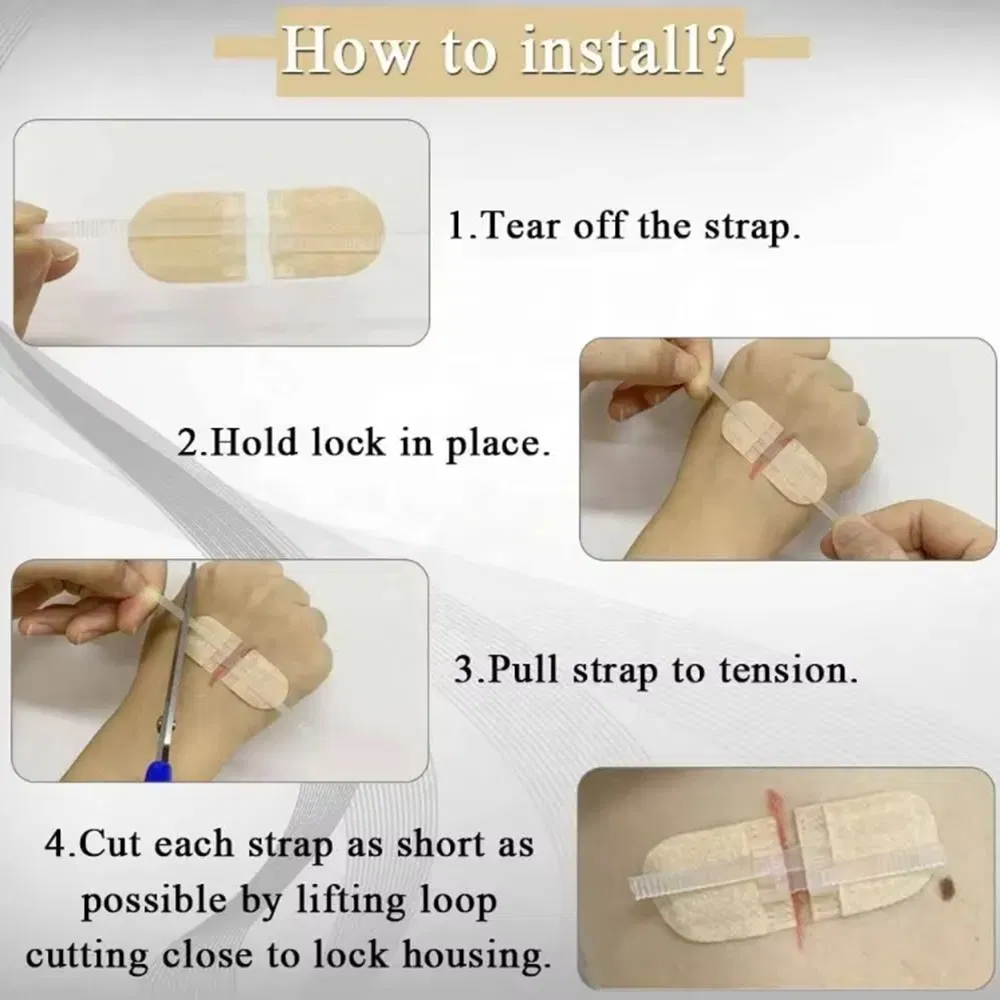 How to install?

1.Tear off the strap.

2.Hold lock in place.

3.Pull strap to tension.

4.Cut each strap as short as possible by lifting loop cutting close to lock housing.