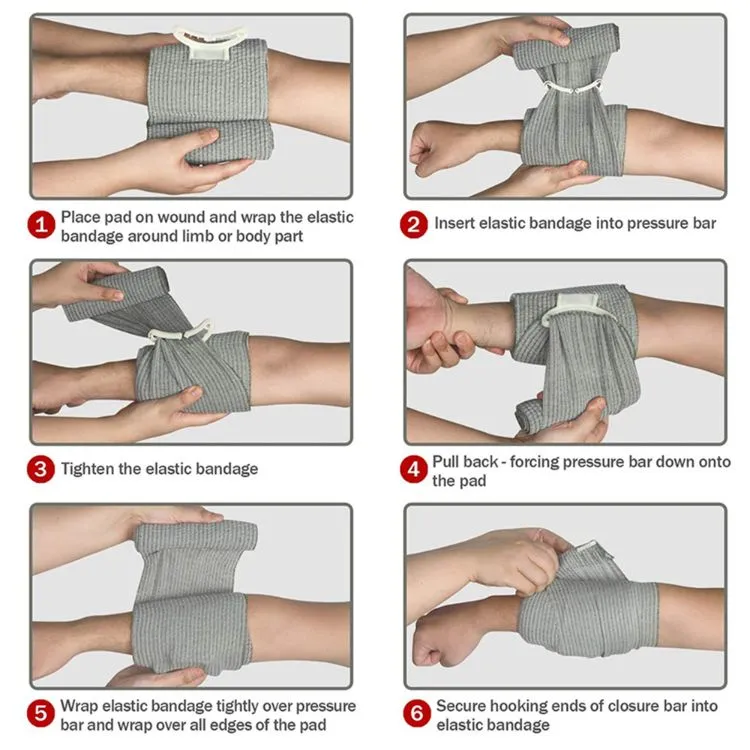 1 Place pad on wound and wrap the elastic bandage around limb or body part

2 Insert elastic bandage into pressure bar

3 Tighten the elastic bandage

4 Pull back - forcing pressure bar down onto the pad

5 Wrap elastic bandage tightly over pressure bar and wrap over all edges of the pad

6 Secure hooking ends of closure bar into elastic bandage