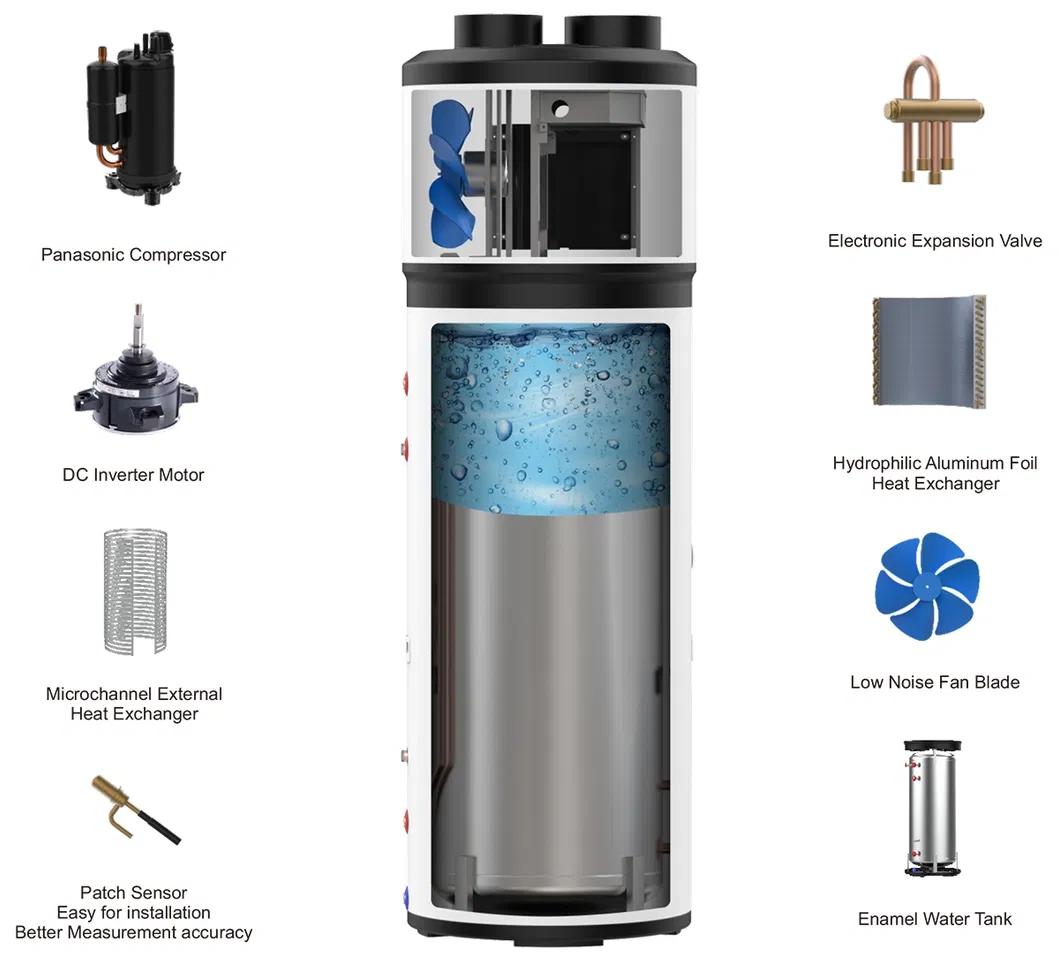 Panasonic Compressor

DC Inverter Motor

Microchannel External Heat Exchanger

Patch Sensor
Easy for installation
Better Measurement accuracy

Electronic Expansion Valve

Hydrophilic Aluminum Foil Heat Exchanger

Low Noise Fan Blade

Enamel Water Tank